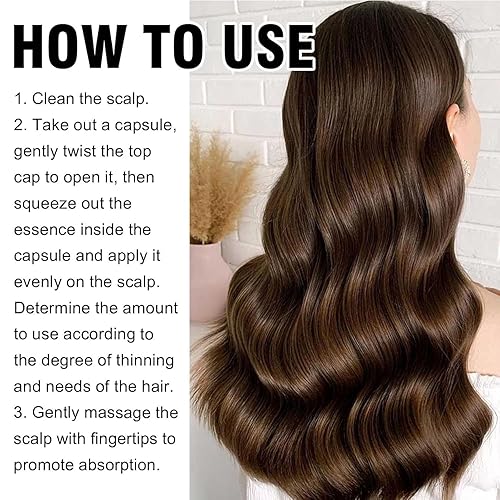 HOW TO USE

1. Clean the scalp.
2. Take out a capsule, gently twist the top cap to open it, then squeeze out the essence inside the capsule and apply it evenly on the scalp. Determine the amount to use according to the degree of thinning and needs of the hair.
3. Gently massage the scalp with fingertips to promote absorption.