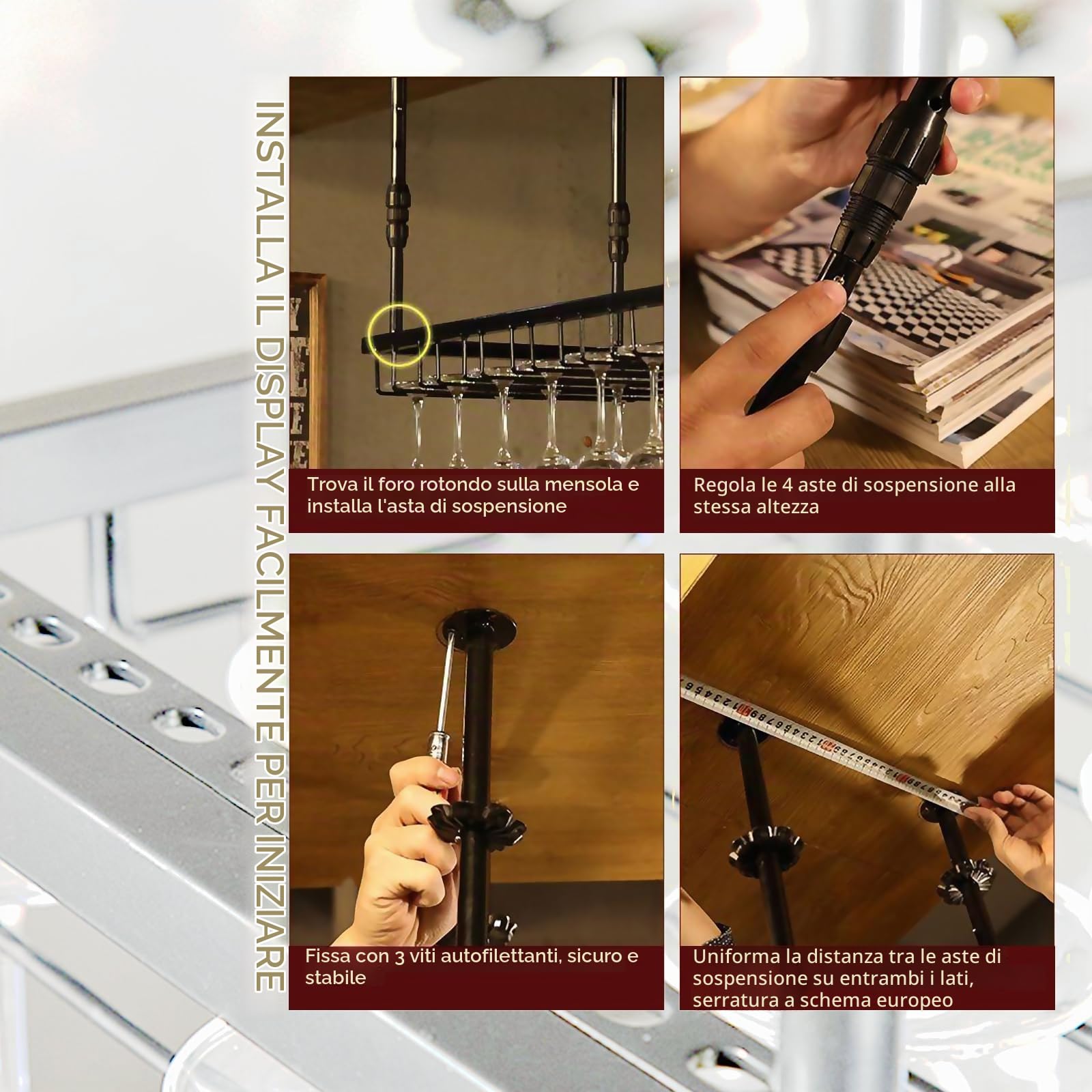 INSTALLA IL DISPLAY FACILMENTE PER INIZIARE

Trova il foro rotondo sulla mensola e installa l'asta di sospensione

Regola le 4 aste di sospensione alla stessa altezza

Fissa con 3 viti autofilettanti, sicuro e stabile

Uniforma la distanza tra le aste di sospensione su entrambi i lati, serratura a schema europeo