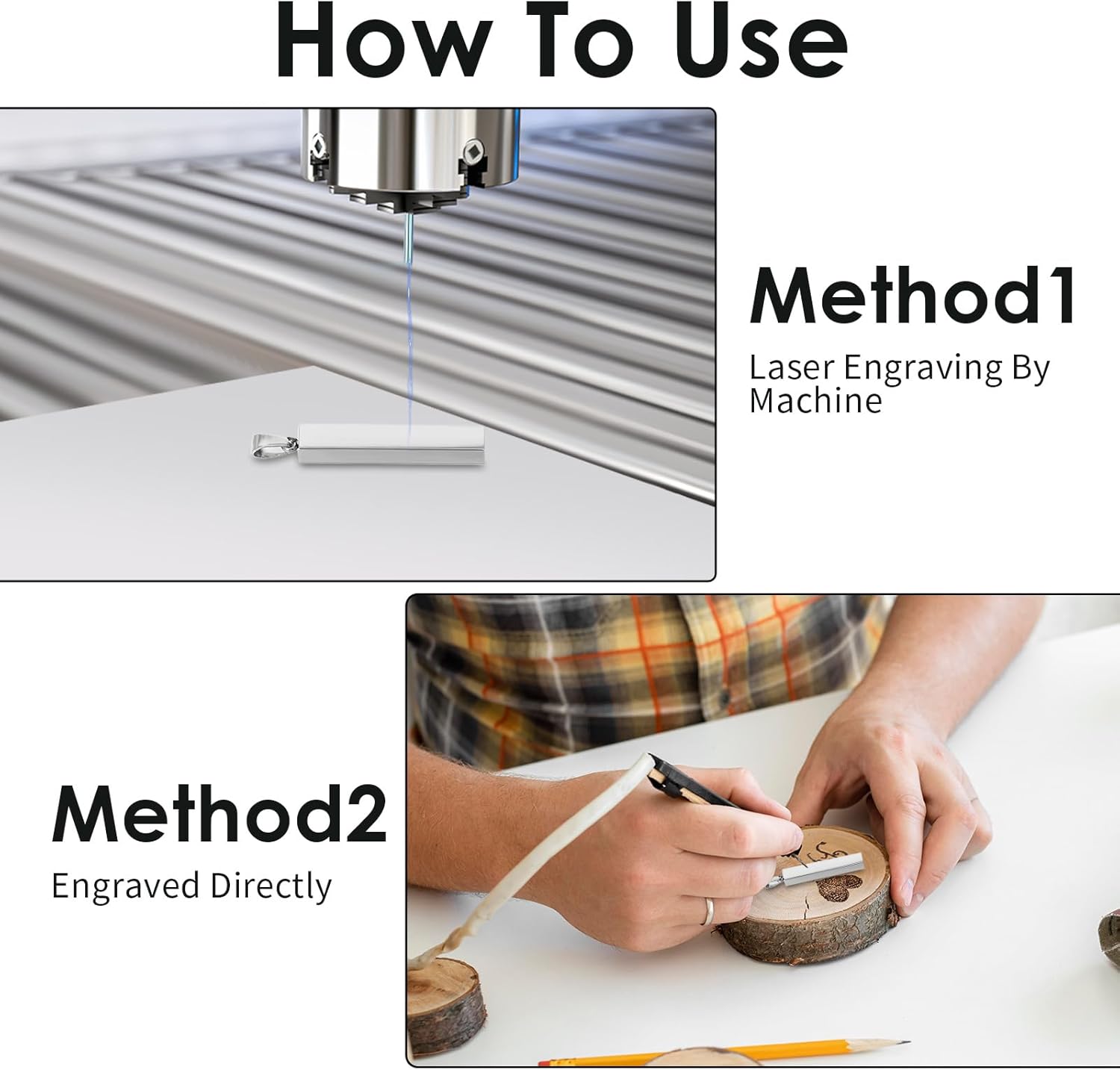 How To Use

Method1

Laser Engraving By Machine

Method2

Engraved Directly