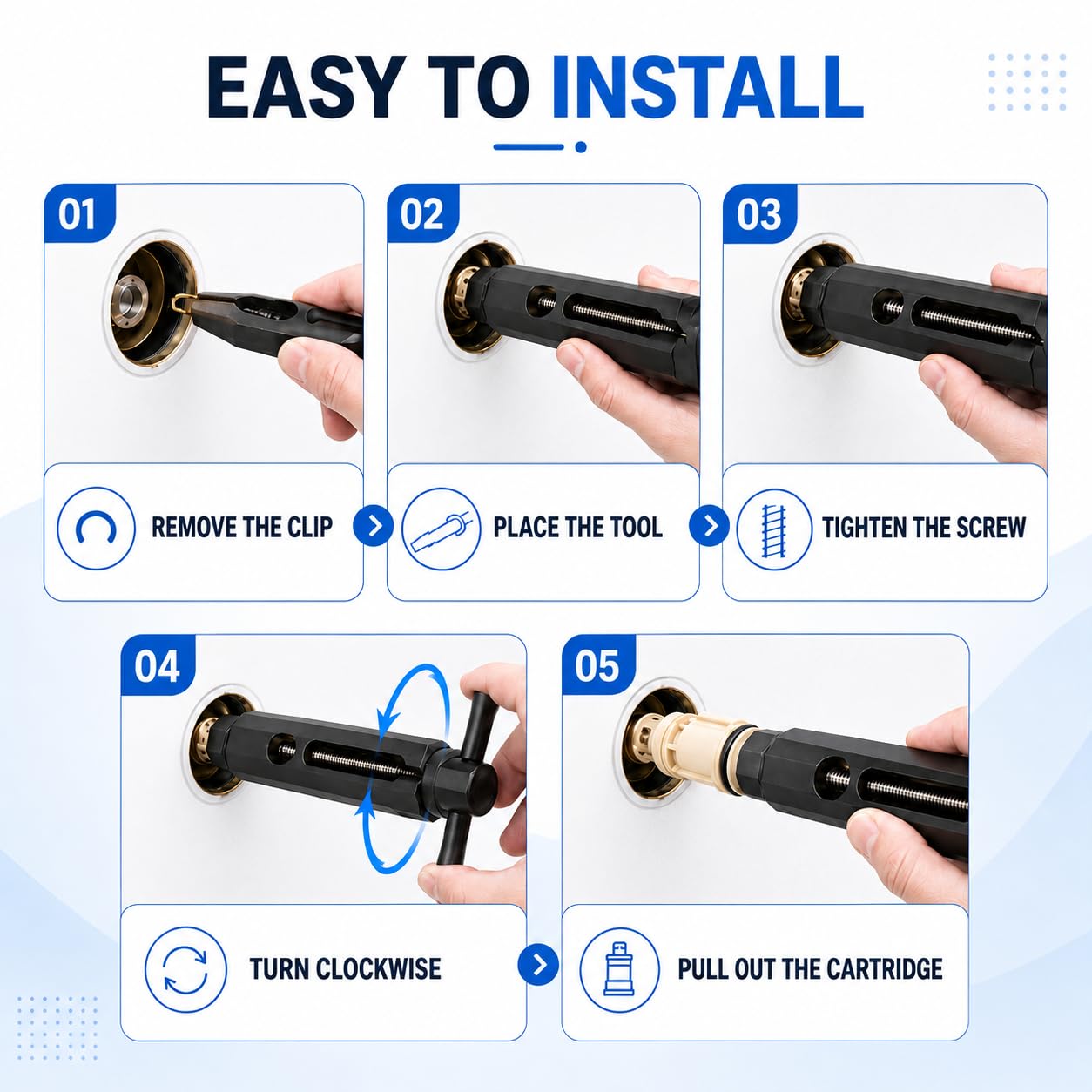 EASY TO INSTALL

01
REMOVE THE CLIP

02
PLACE THE TOOL

03
TIGHTEN THE SCREW

04
TURN CLOCKWISE

05
PULL OUT THE CARTRIDGE