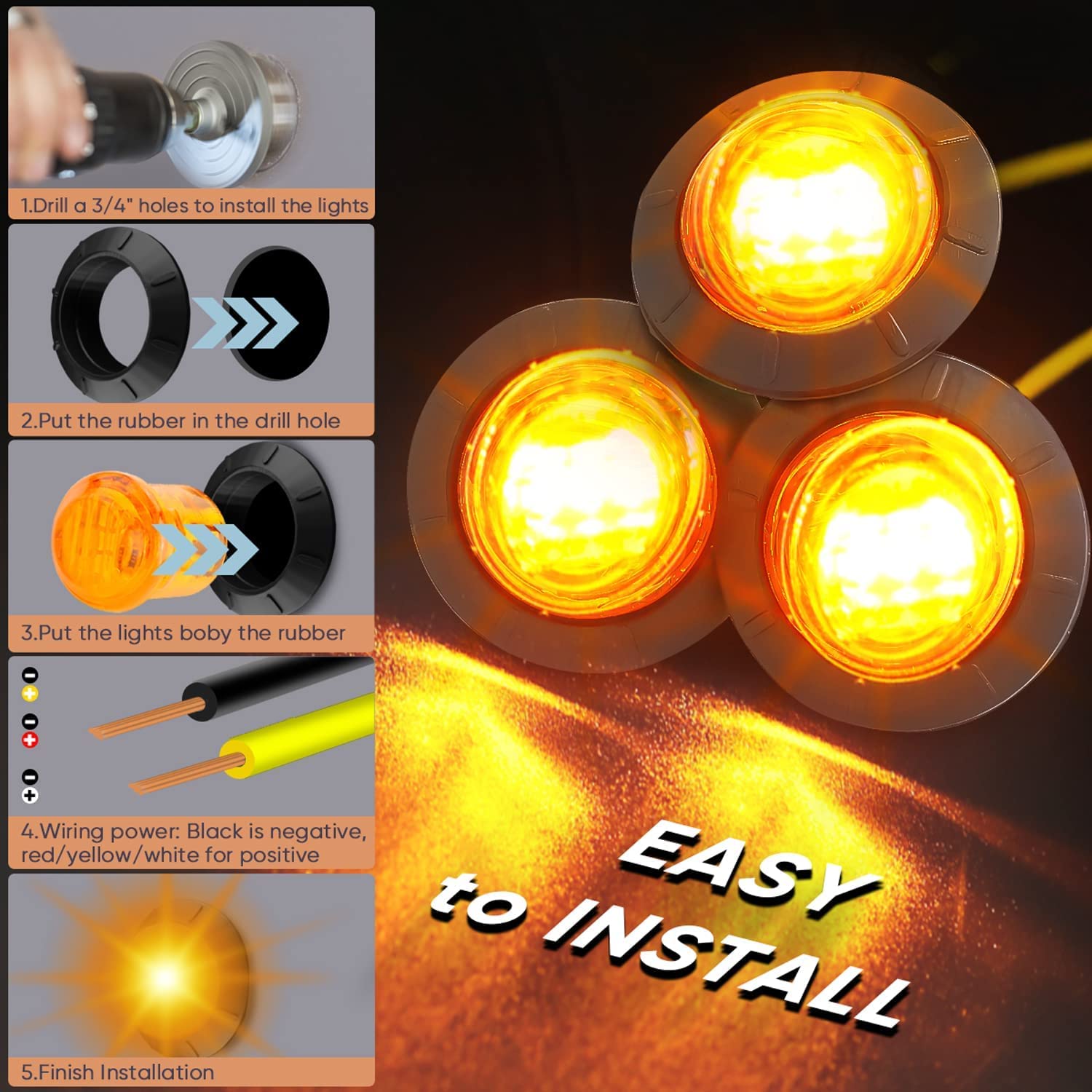 1.Drill a 3/4" holes to install the lights

2.Put the rubber in the drill hole

3.Put the lights boby the rubber

4.Wiring power: Black is negative, red/yellow/white for positive

5.Finish Installation

EASY to INSTALL