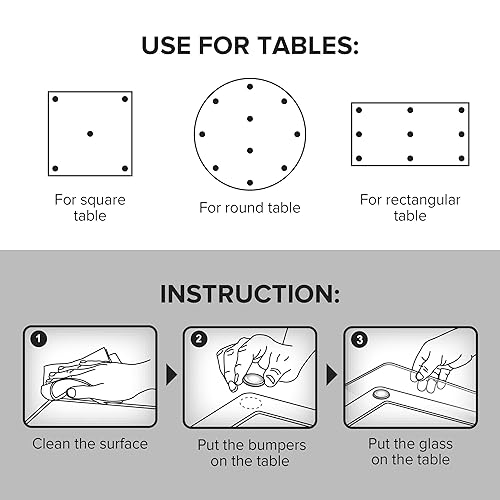 USE FOR TABLES:

For square table

For round table

For rectangular table

INSTRUCTION:

1

Clean the surface

2

Put the bumpers on the table

3

Put the glass on the table