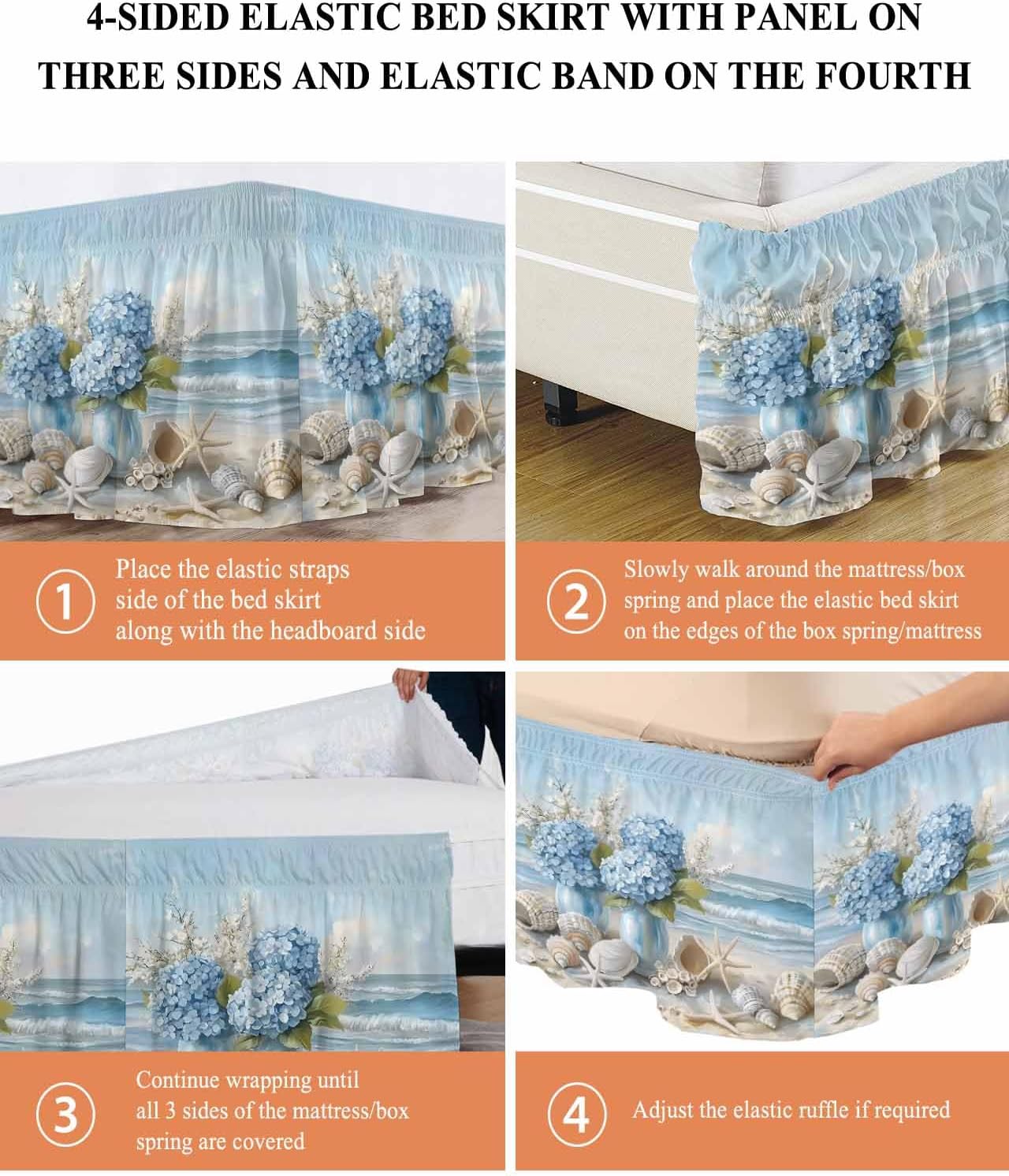 4-SIDED ELASTIC BED SKIRT WITH PANEL ON THREE SIDES AND ELASTIC BAND ON THE FOURTH

1 Place the elastic straps side of the bed skirt along with the headboard side

2 Slowly walk around the mattress/box spring and place the elastic bed skirt on the edges of the box spring/mattress

3 Continue wrapping until all 3 sides of the mattress/box spring are covered

4 Adjust the elastic ruffle if required