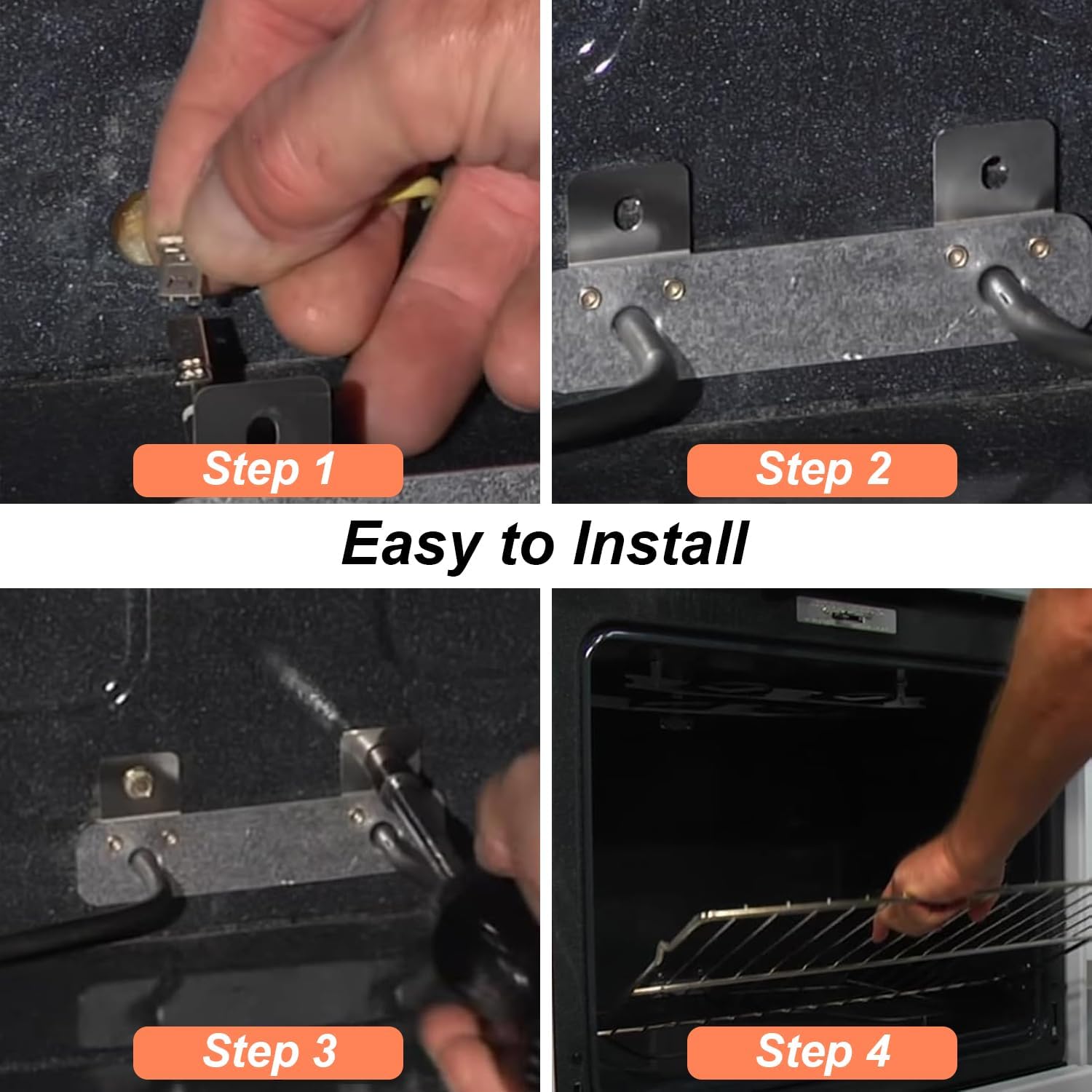 Step 1

Step 2

Easy to Install

Step 3

Step 4