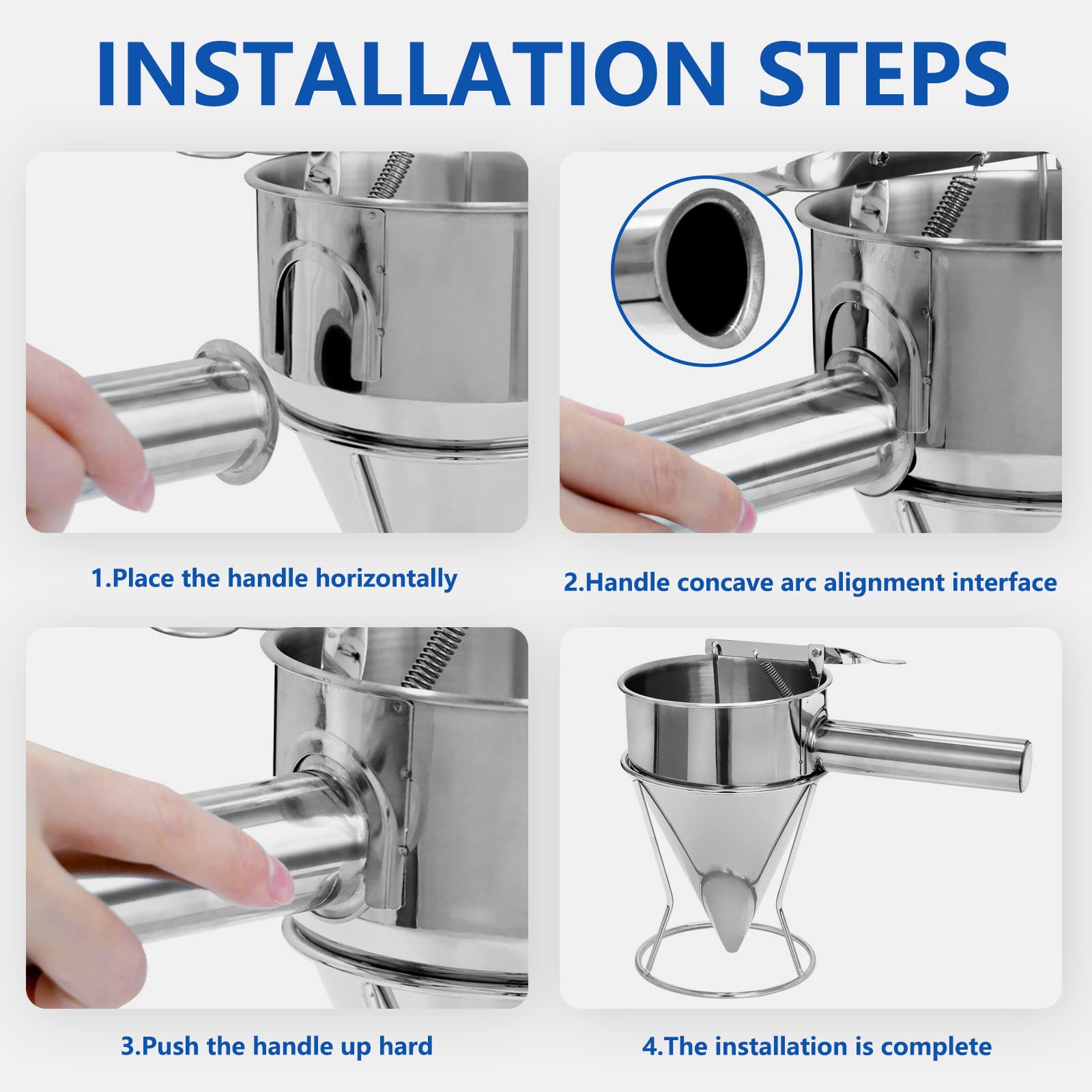 INSTALLATION STEPS

1.Place the handle horizontally

2.Handle concave arc alignment interface

3.Push the handle up hard

4.The installation is complete