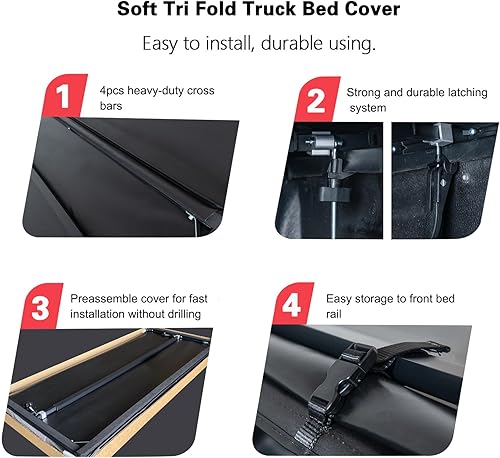 Soft Tri Fold Truck Bed Cover

Easy to install, durable using.

1
4pcs heavy-duty cross bars

2
Strong and durable latching system

3
Preassemble cover for fast installation without drilling

4
Easy storage to front bed rail