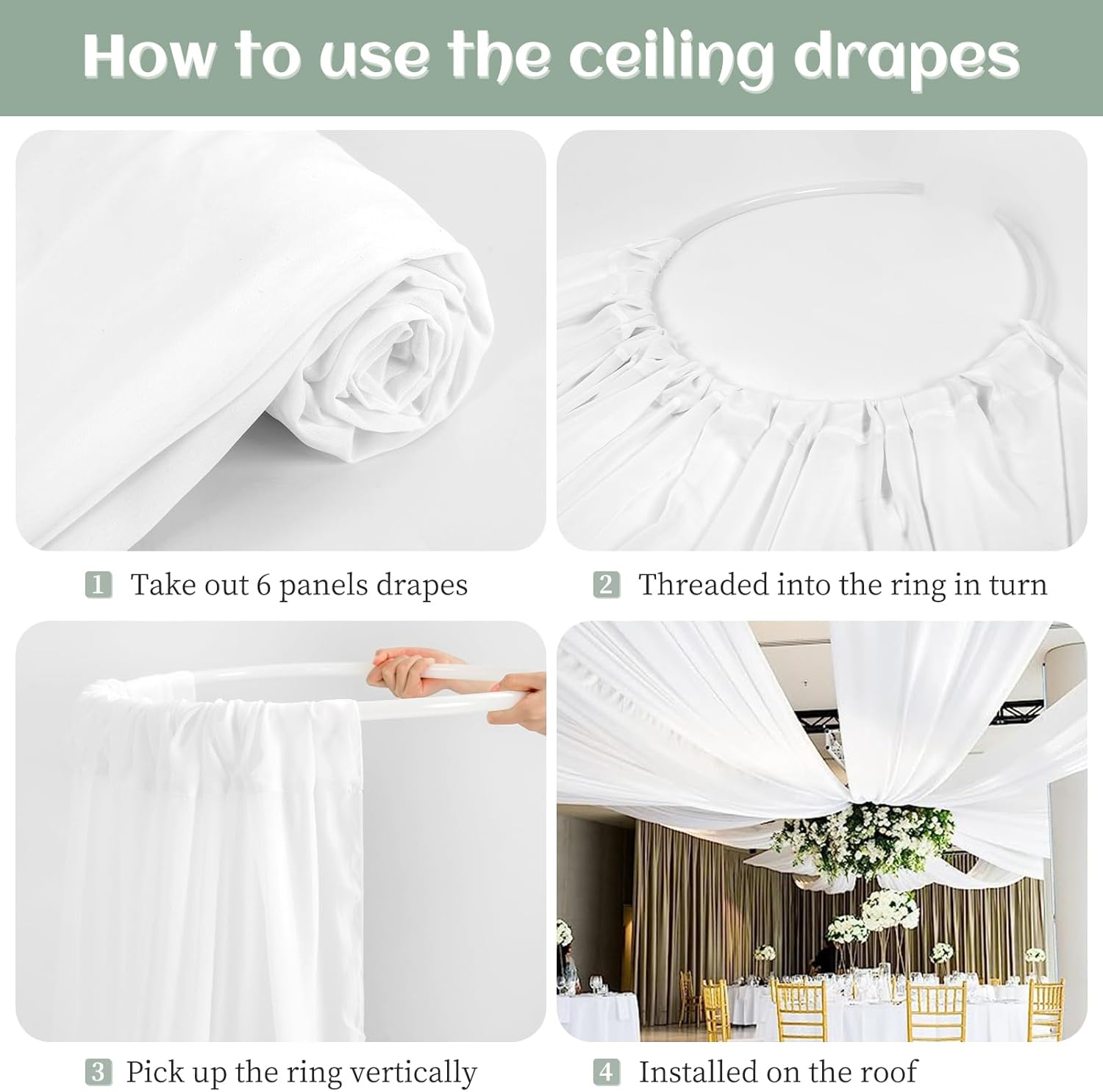 How to use the ceiling drapes

1 Take out 6 panels drapes

2 Threaded into the ring in turn

3 Pick up the ring vertically

4 Installed on the roof