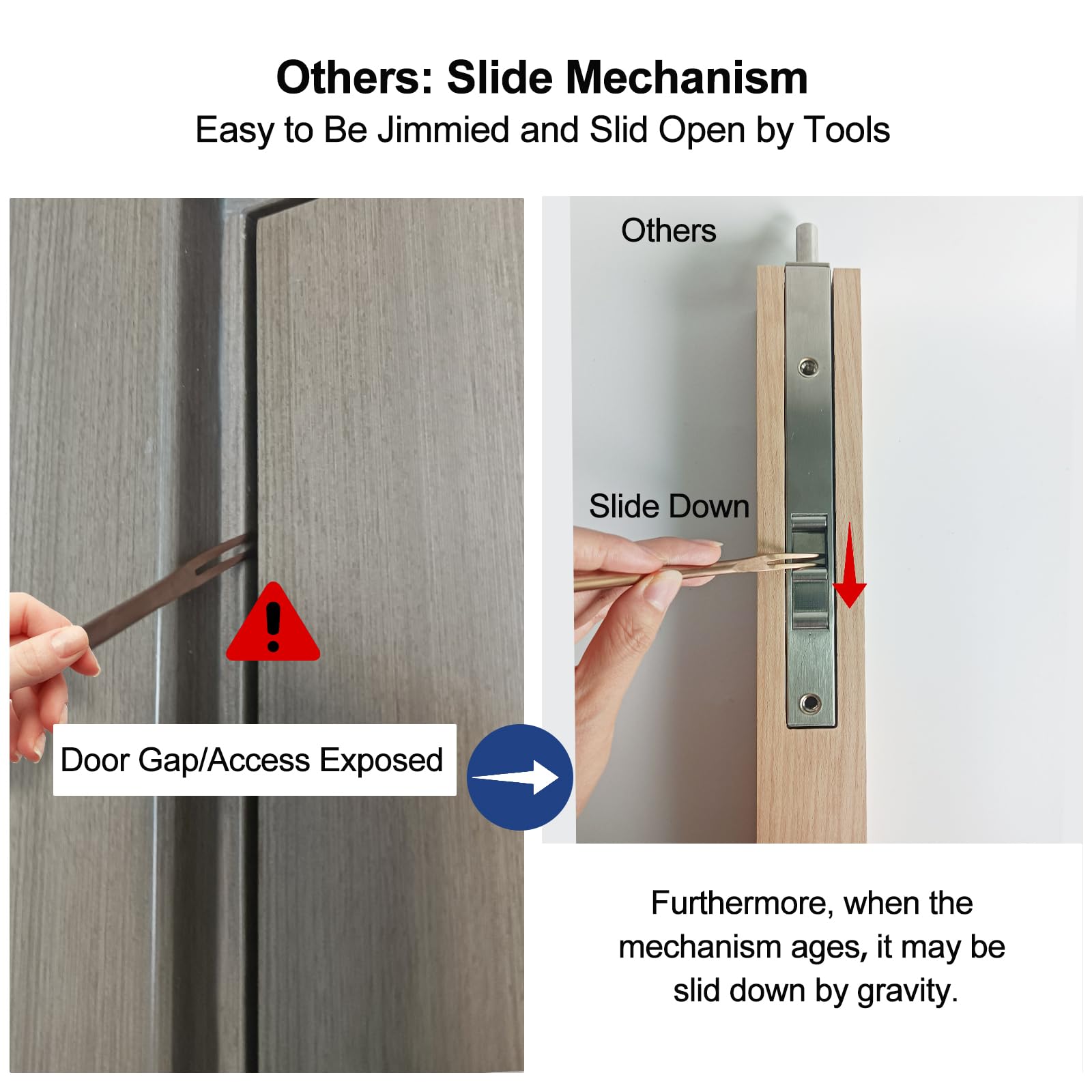 Others: Slide Mechanism
Easy to Be Jimmied and Slid Open by Tools

Door Gap/Access Exposed

Others

Slide Down

Furthermore, when the mechanism ages, it may be slid down by gravity.