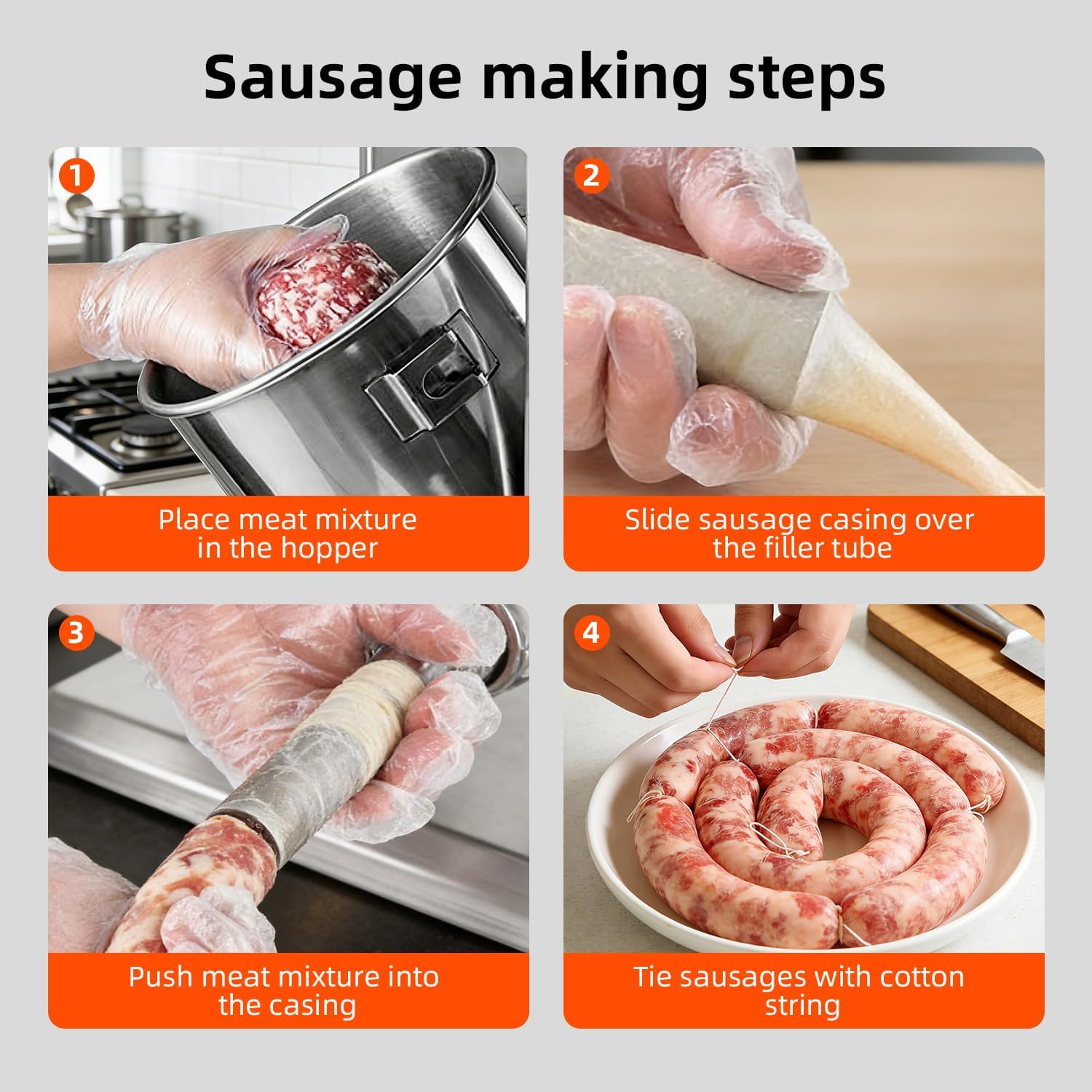 Sausage making steps

1

Place meat mixture in the hopper

2

Slide sausage casing over the filler tube

3

Push meat mixture into the casing

4

Tie sausages with cotton string