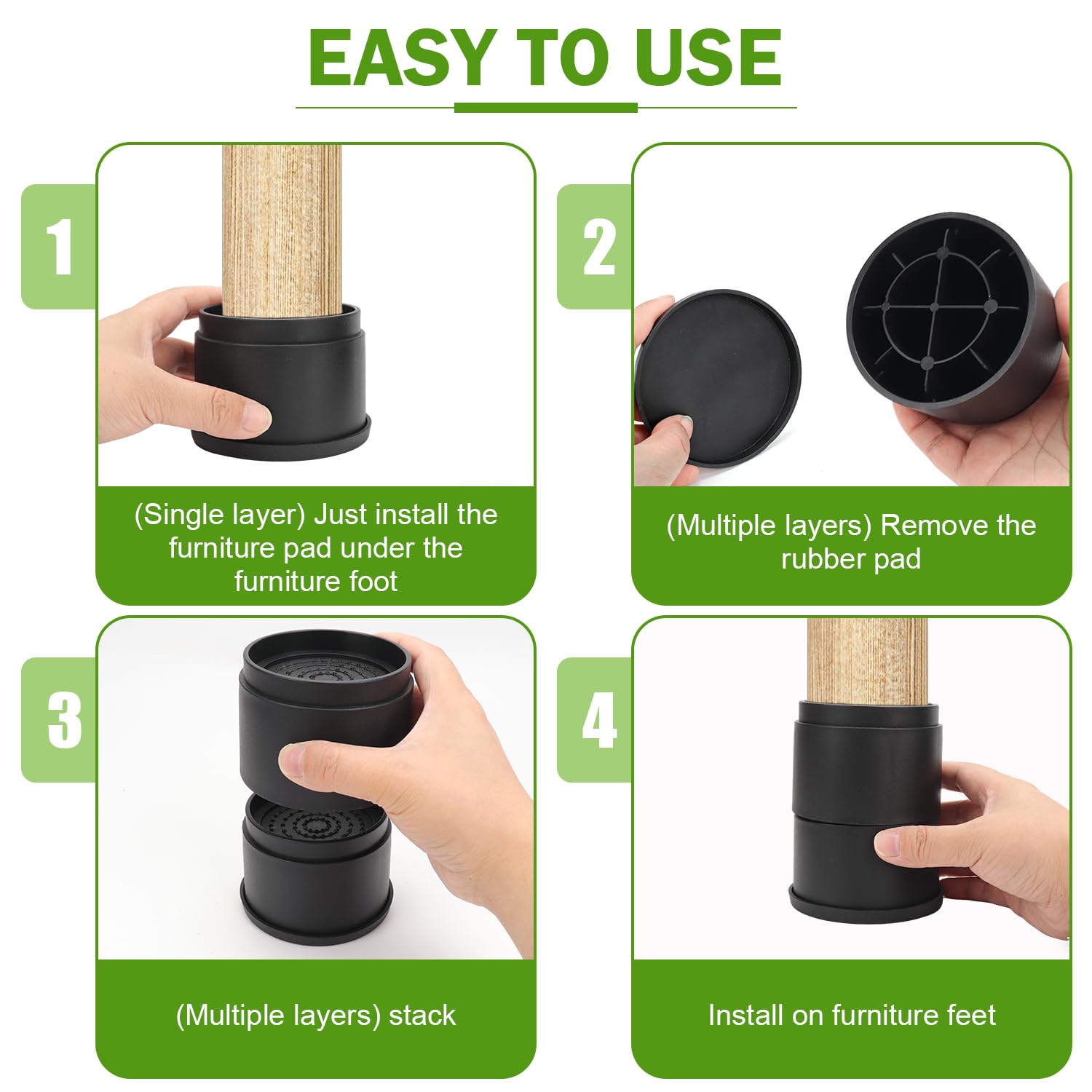 EASY TO USE

1

(Single layer) Just install the furniture pad under the furniture foot

2

(Multiple layers) Remove the rubber pad

3

(Multiple layers) stack

4

Install on furniture feet