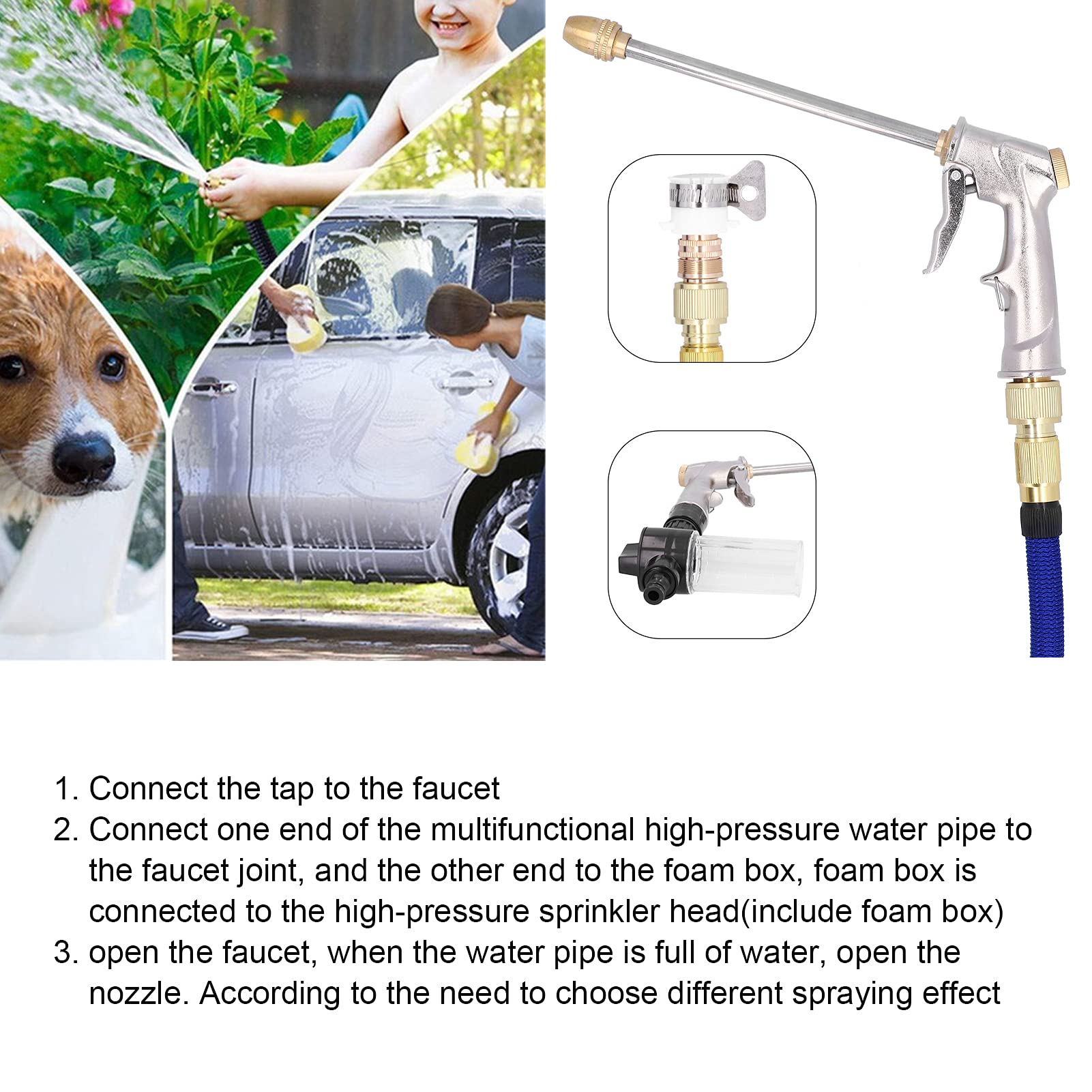 1. Connect the tap to the faucet
2. Connect one end of the multifunctional high-pressure water pipe to the faucet joint, and the other end to the foam box, foam box is connected to the high-pressure sprinkler head(include foam box)
3. open the faucet, when the water pipe is full of water, open the nozzle. According to the need to choose different spraying effect