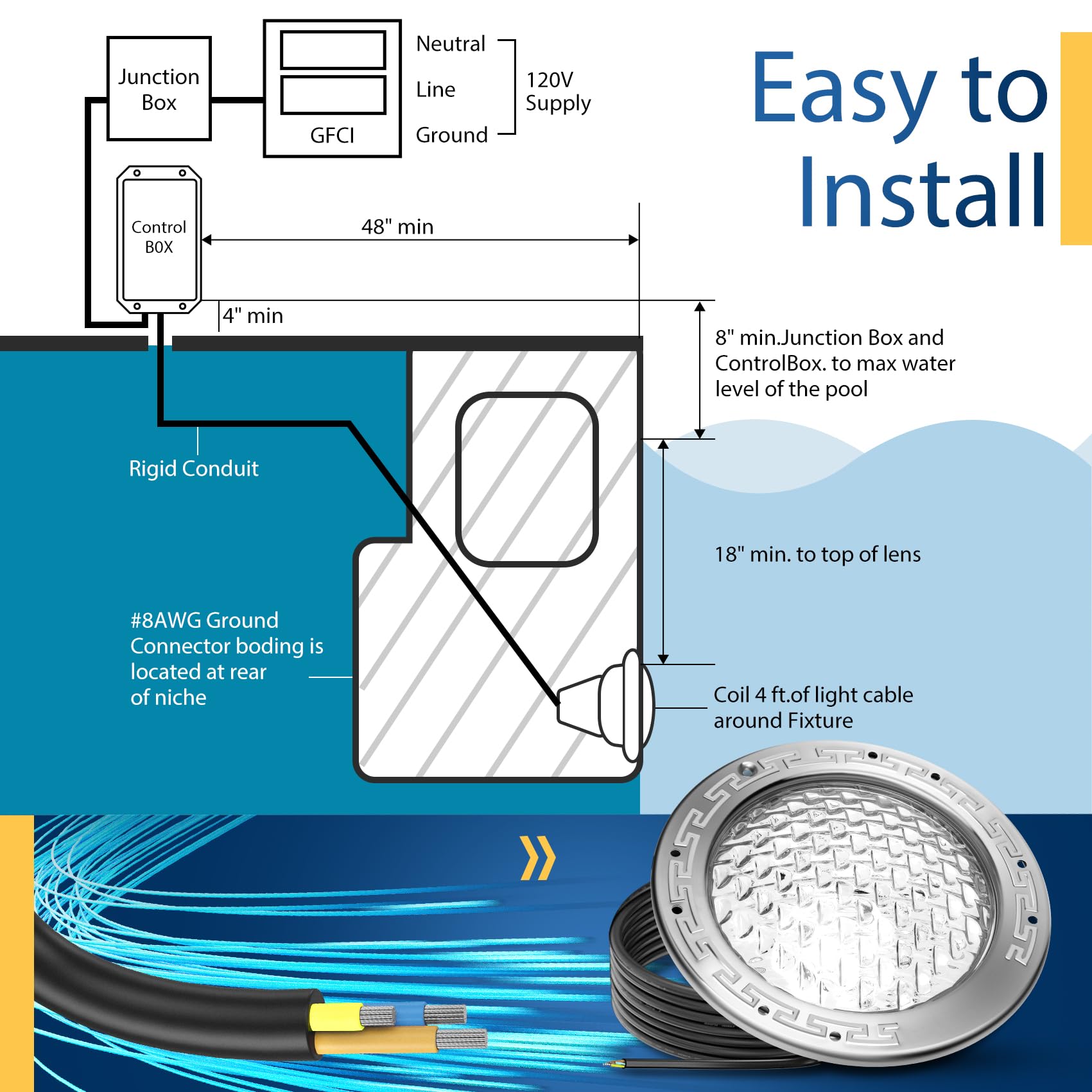 Easy to Install

Junction Box

GFCI

Neutral

Line

Ground

120V Supply

Control B0X

48" min

4" min

8" min.Junction Box and ControlBox. to max water level of the pool

Rigid Conduit

18" min. to top of lens

#8AWG Ground Connector boding is located at rear of niche

Coil 4 ft.of light cable around Fixture