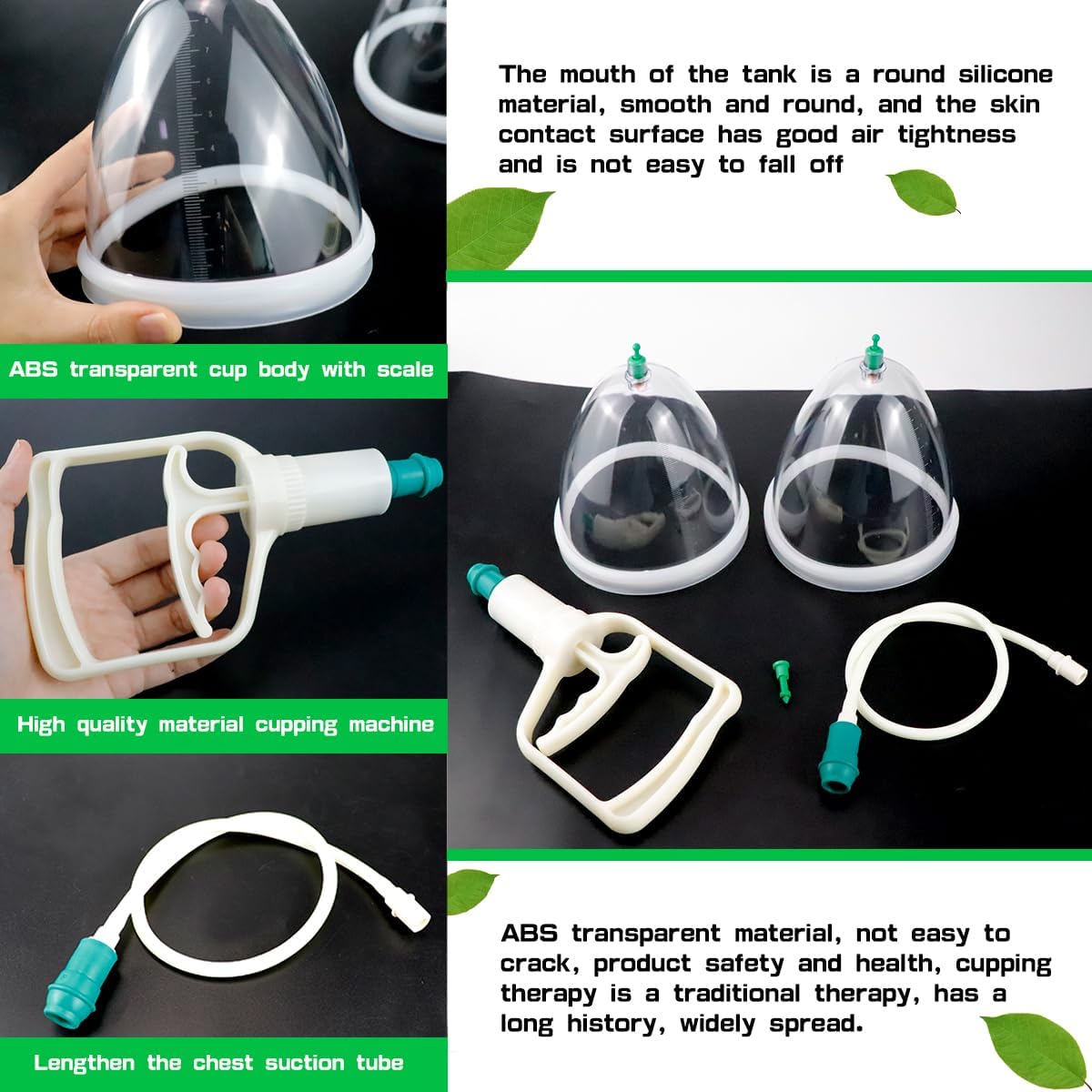 ABS transparent cup body with scale

High quality material cupping machine

Lengthen the chest suction tube

The mouth of the tank is a round silicone material, smooth and round, and the skin contact surface has good air tightness and is not easy to fall off

ABS transparent material, not easy to crack, product safety and health, cupping therapy is a traditional therapy, has a long history, widely spread.