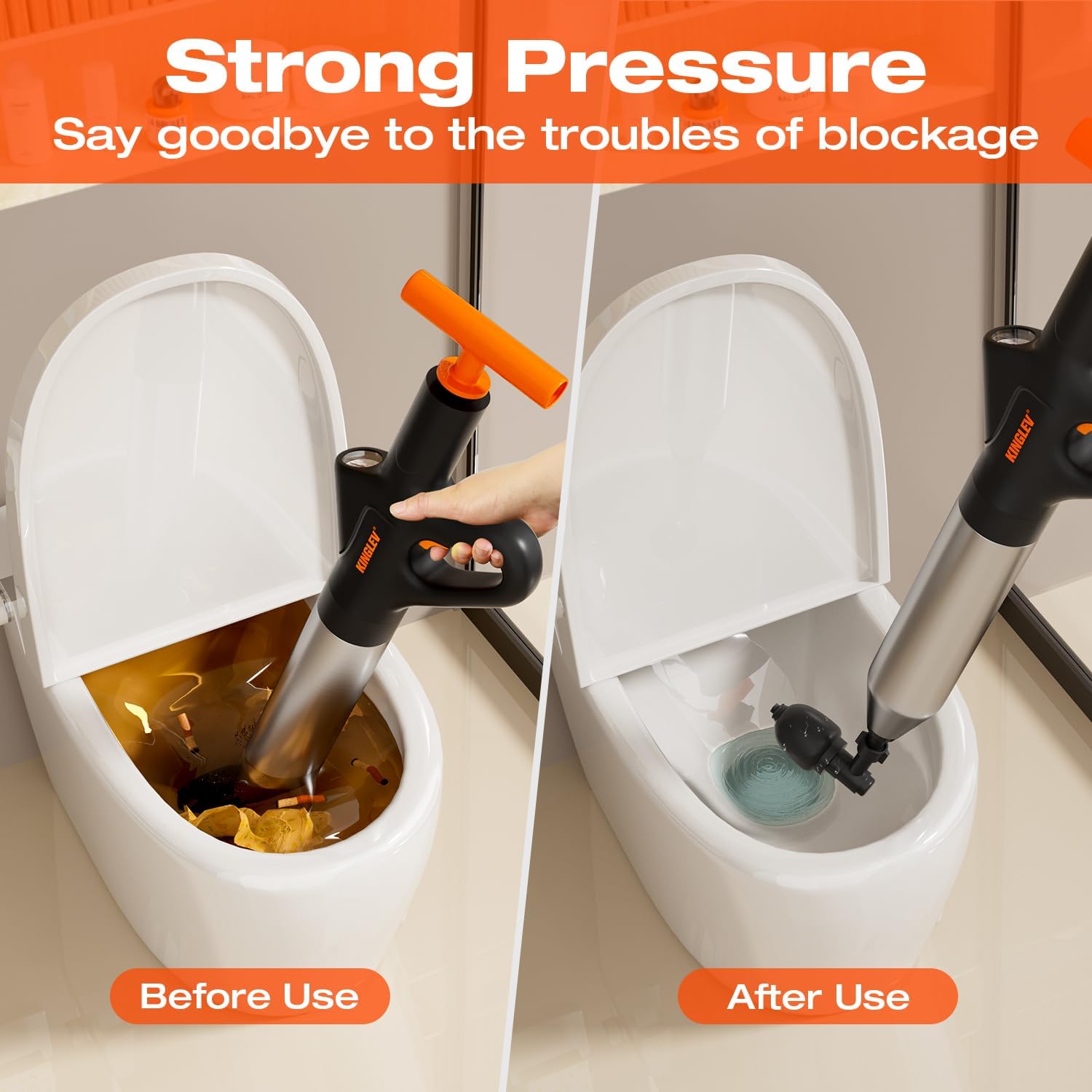 Strong Pressure
Say goodbye to the troubles of blockage

KINGLEV®

KINGLEV®

Before Use

After Use