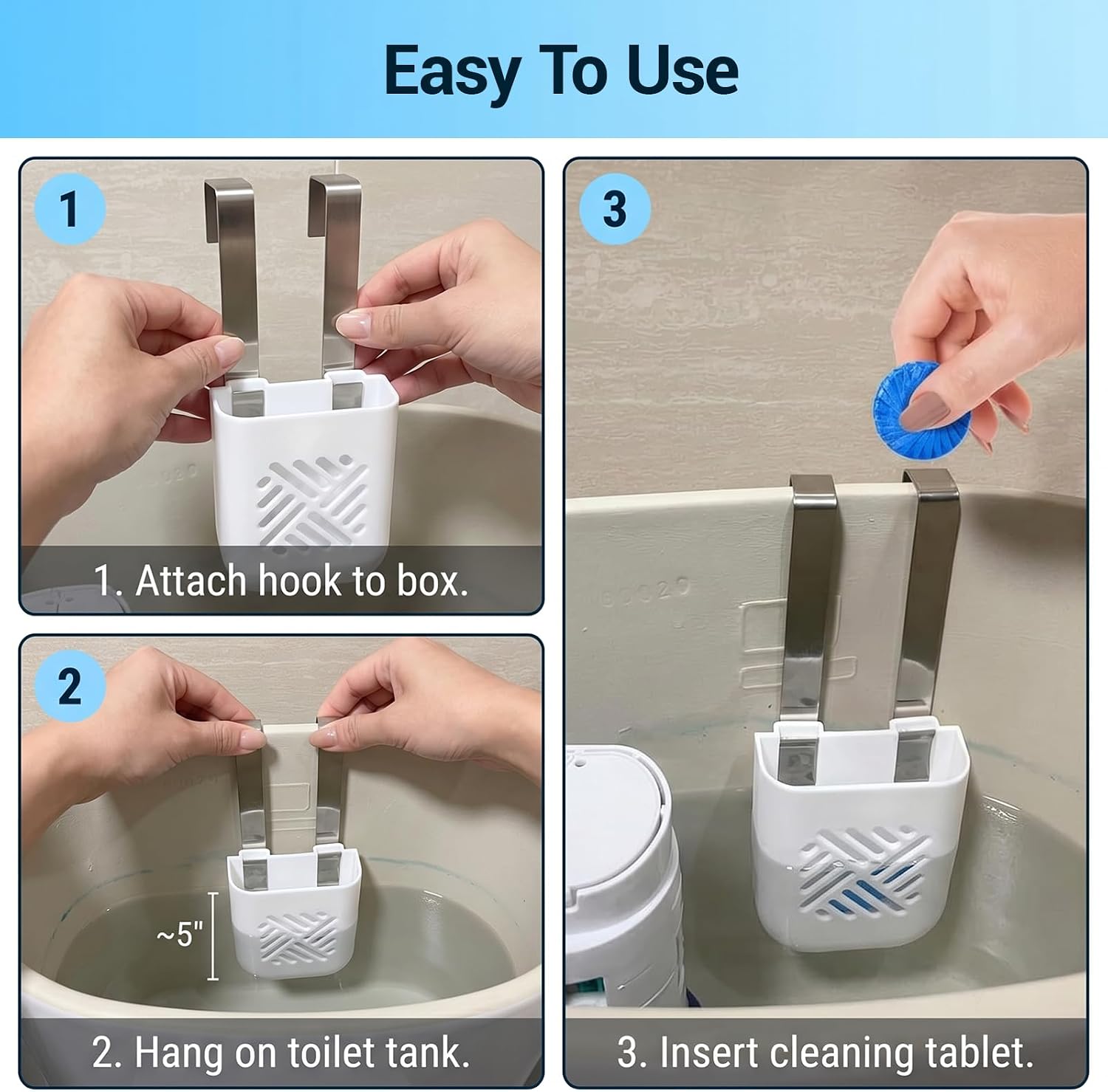 Easy To Use

1

1. Attach hook to box.

2

~5"

2. Hang on toilet tank.

3

3. Insert cleaning tablet.