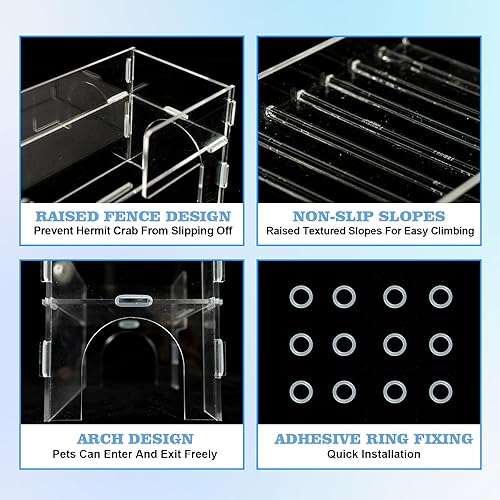 RAISED FENCE DESIGN
Prevent Hermit Crab From Slipping Off

NON-SLIP SLOPES
Raised Textured Slopes For Easy Climbing

ARCH DESIGN
Pets Can Enter And Exit Freely

ADHESIVE RING FIXING
Quick Installation