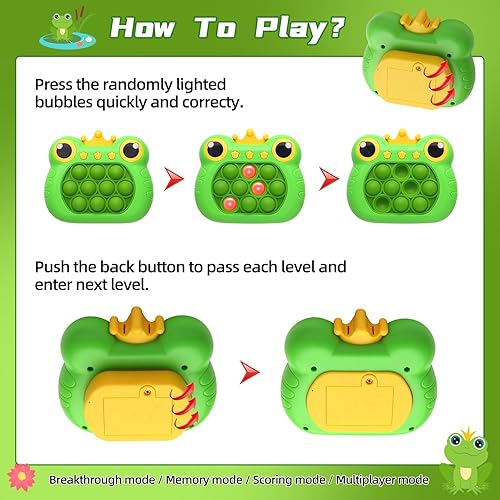 How To Play?

Press the randomly lighted bubbles quickly and correcty.

Push the back button to pass each level and enter next level.

Breakthrough mode / Memory mode / Scoring mode / Multiplayer mode