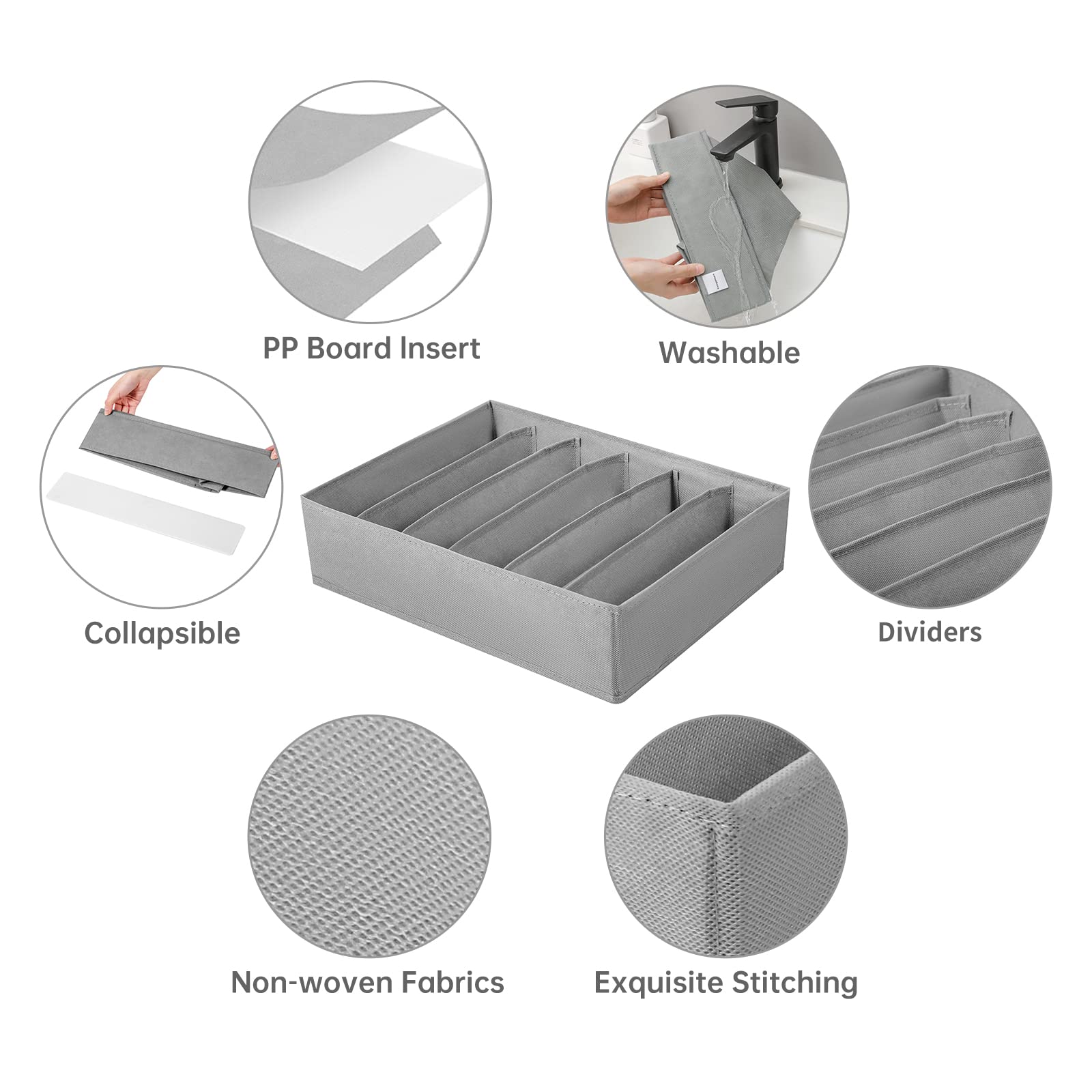 PP Board Insert

Washable

Collapsible

Dividers

Non-woven Fabrics

Exquisite Stitching