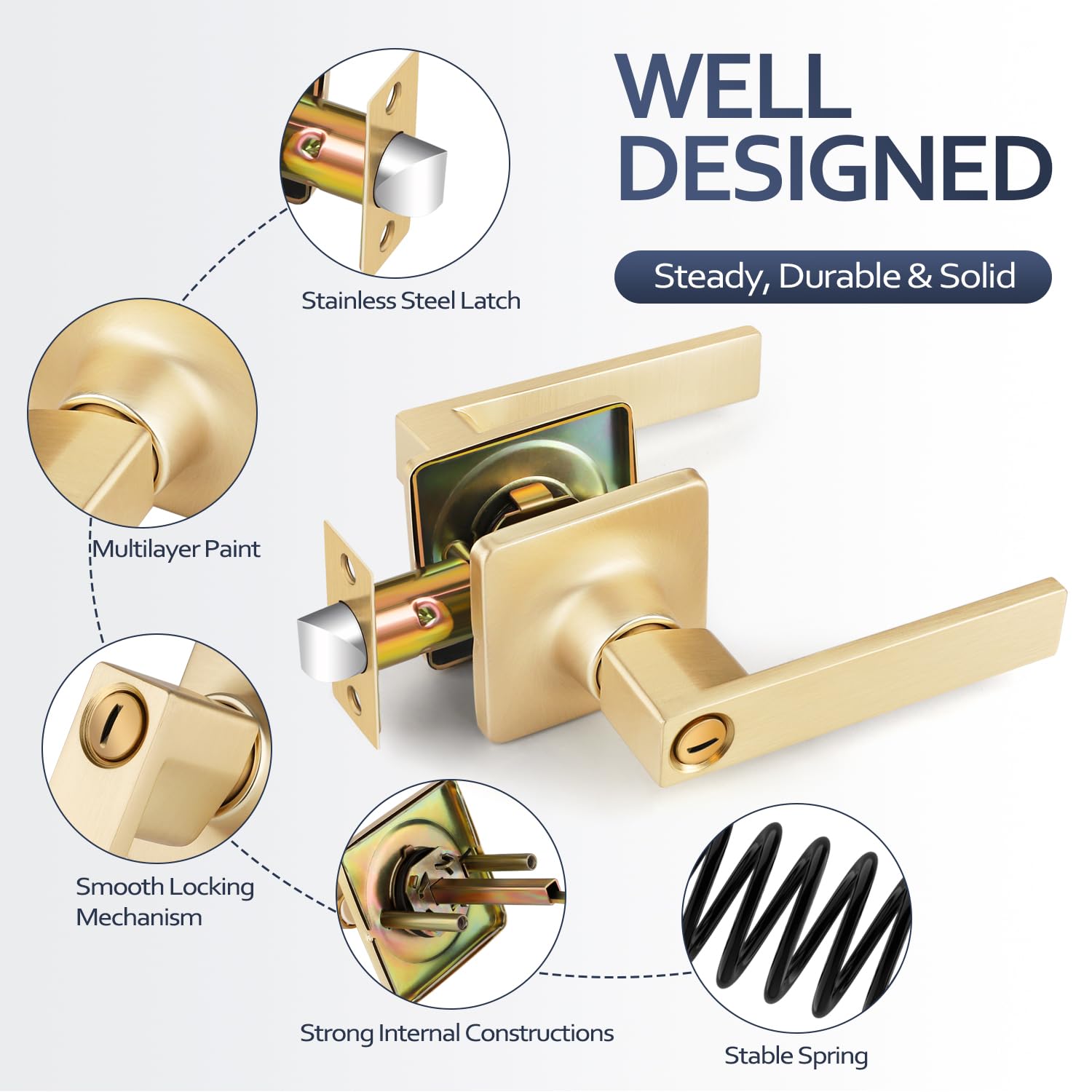 WELL DESIGNED

Steady, Durable & Solid

Stainless Steel Latch

Multilayer Paint

Smooth Locking Mechanism

Strong Internal Constructions

Stable Spring