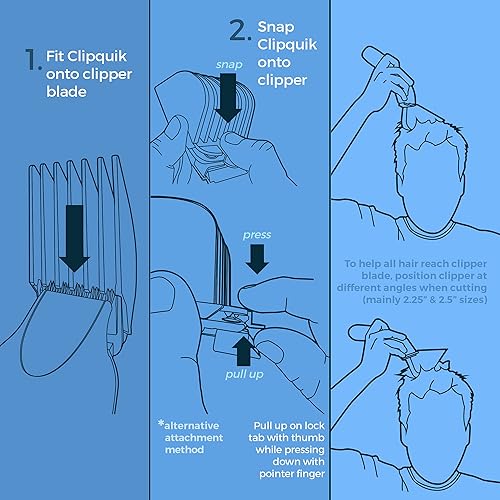 1. Fit Clipquik onto clipper blade

2. Snap Clipquik onto clipper

snap

press

pull up

*alternative attachment method

Pull up on lock tab with thumb while pressing down with pointer finger

To help all hair reach clipper blade, position clipper at different angles when cutting (mainly 2.25" & 2.5" sizes)