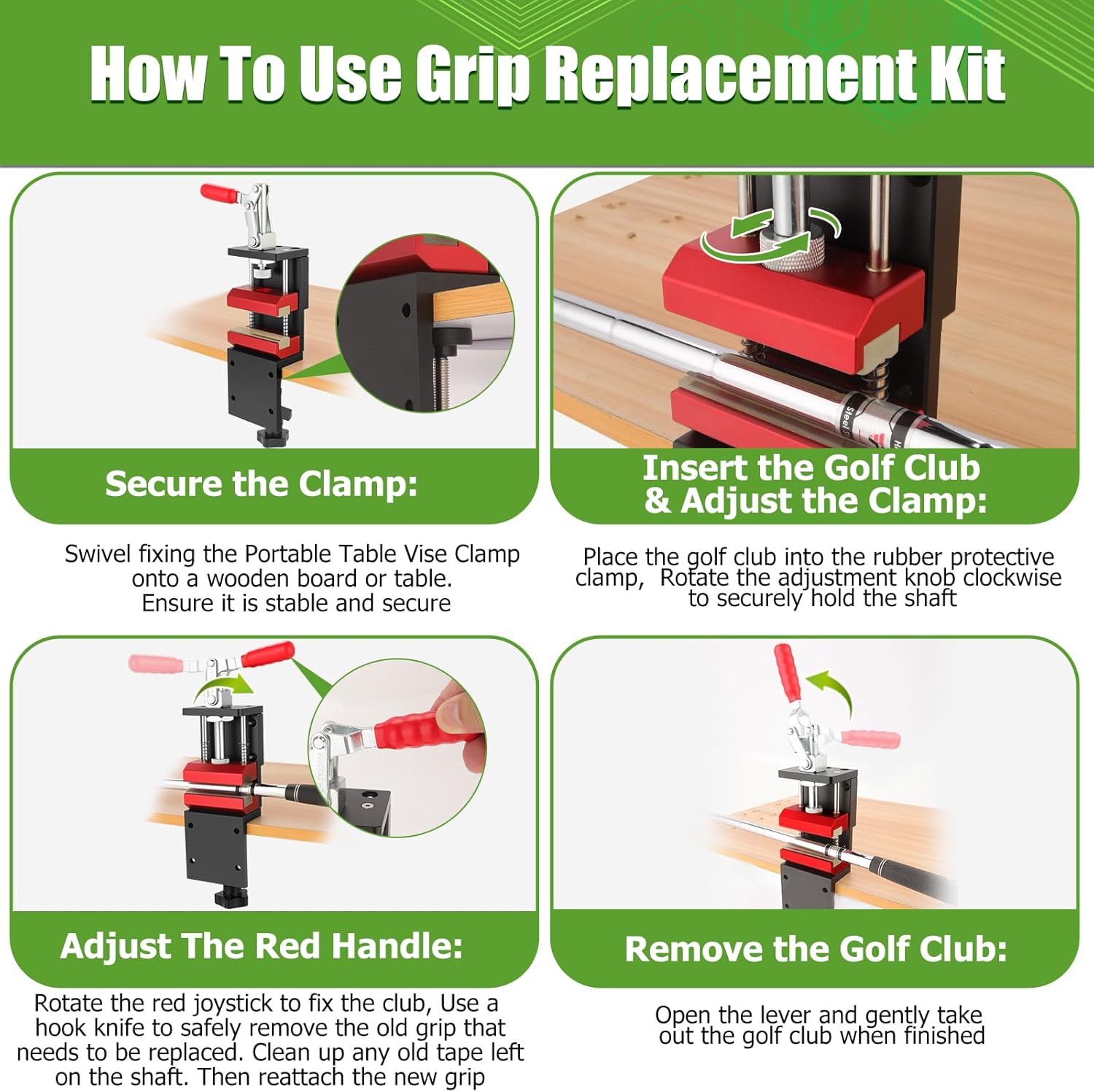 How To Use Grip Replacement Kit

Secure the Clamp:

Swivel fixing the Portable Table Vise Clamp onto a wooden board or table. Ensure it is stable and secure

Insert the Golf Club & Adjust the Clamp:

Place the golf club into the rubber protective clamp, Rotate the adjustment knob clockwise to securely hold the shaft

Adjust The Red Handle:

Rotate the red joystick to fix the club, Use a hook knife to safely remove the old grip that needs to be replaced. Clean up any old tape left on the shaft. Then reattach the new grip

Remove the Golf Club:

Open the lever and gently take out the golf club when finished