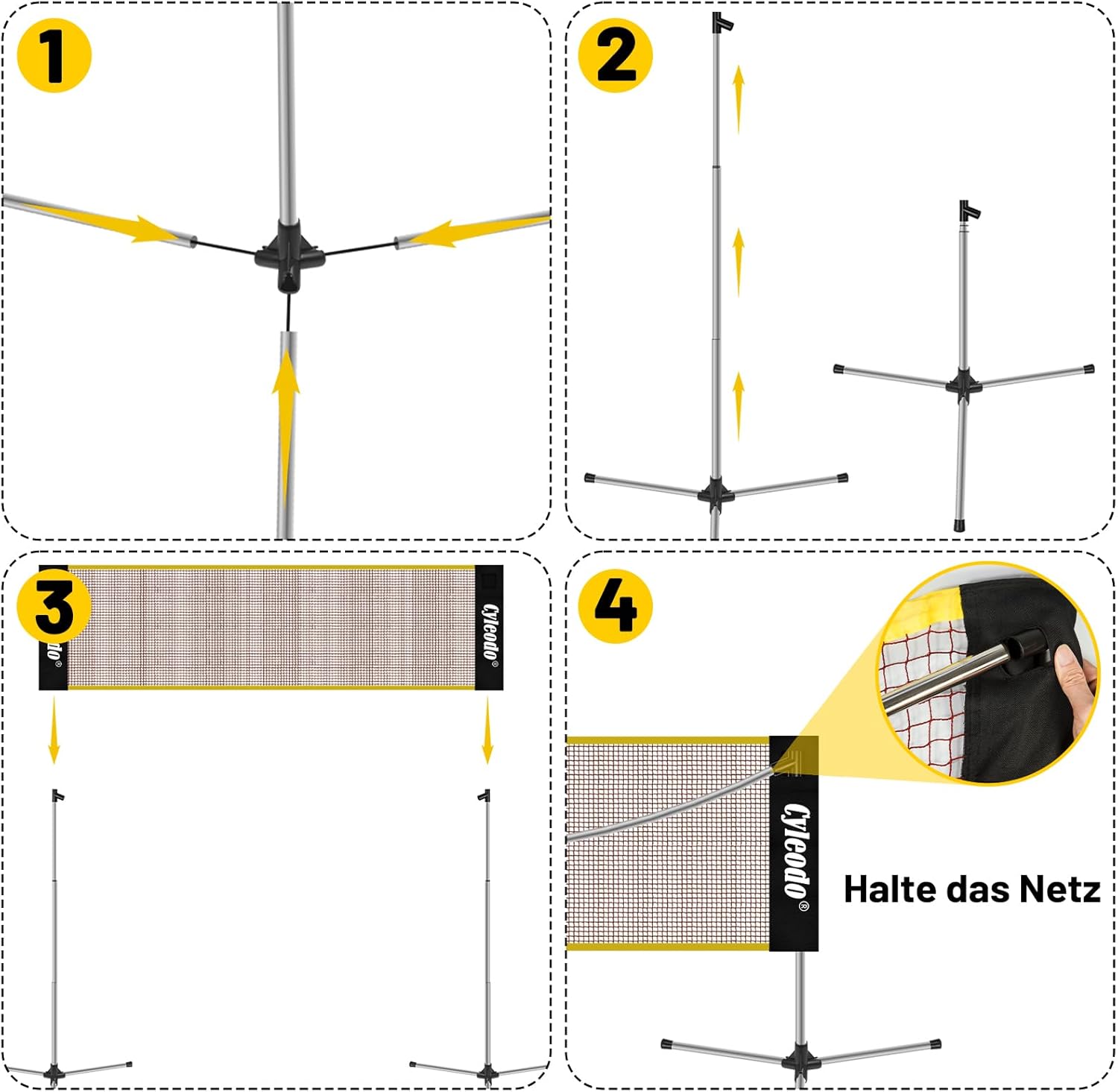 1

2

3

Cylcodo®

4

Cylcodo®

Halte das Netz