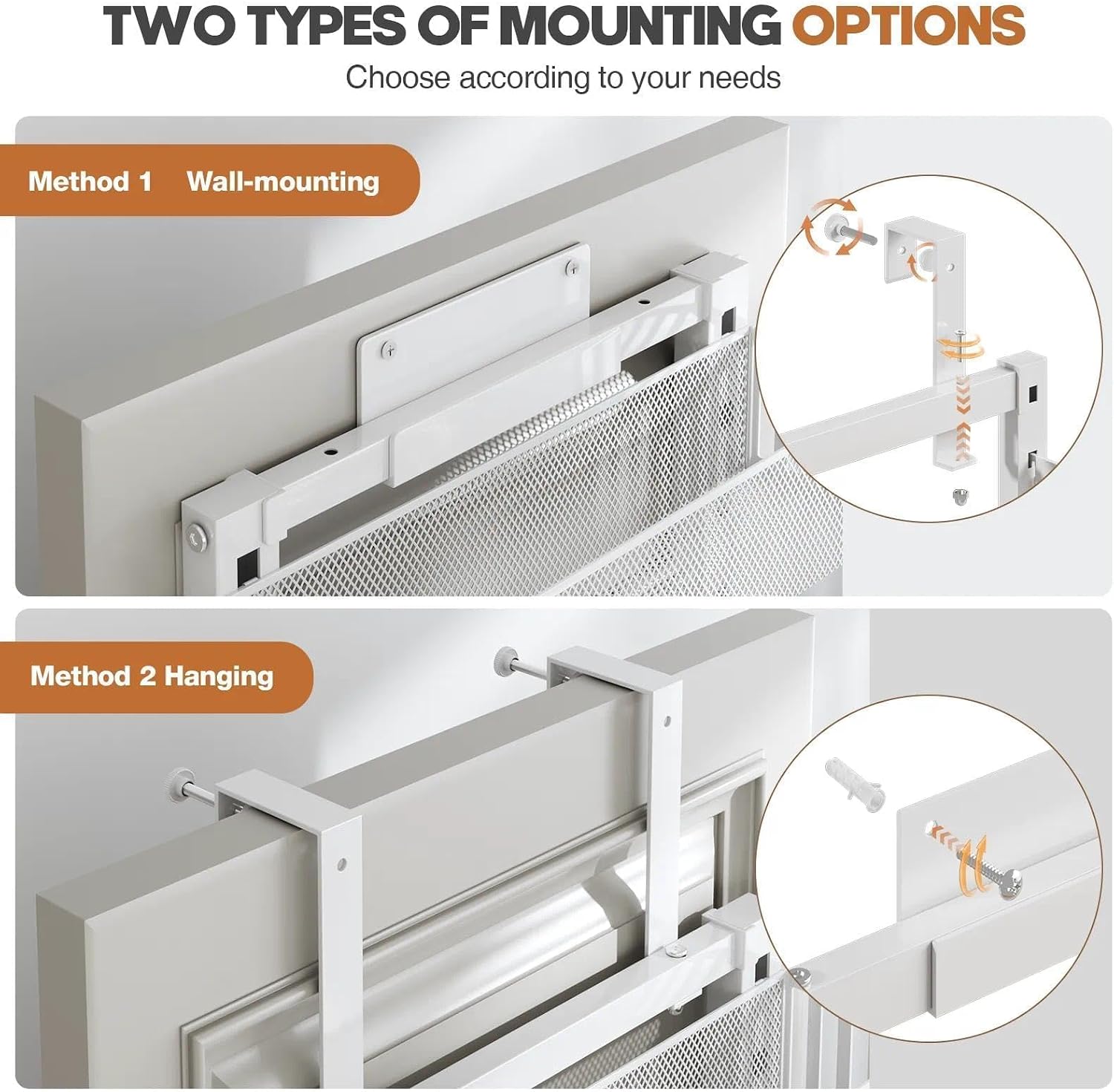 TWO TYPES OF MOUNTING OPTIONS

Choose according to your needs

Method 1 Wall-mounting

Method 2 Hanging