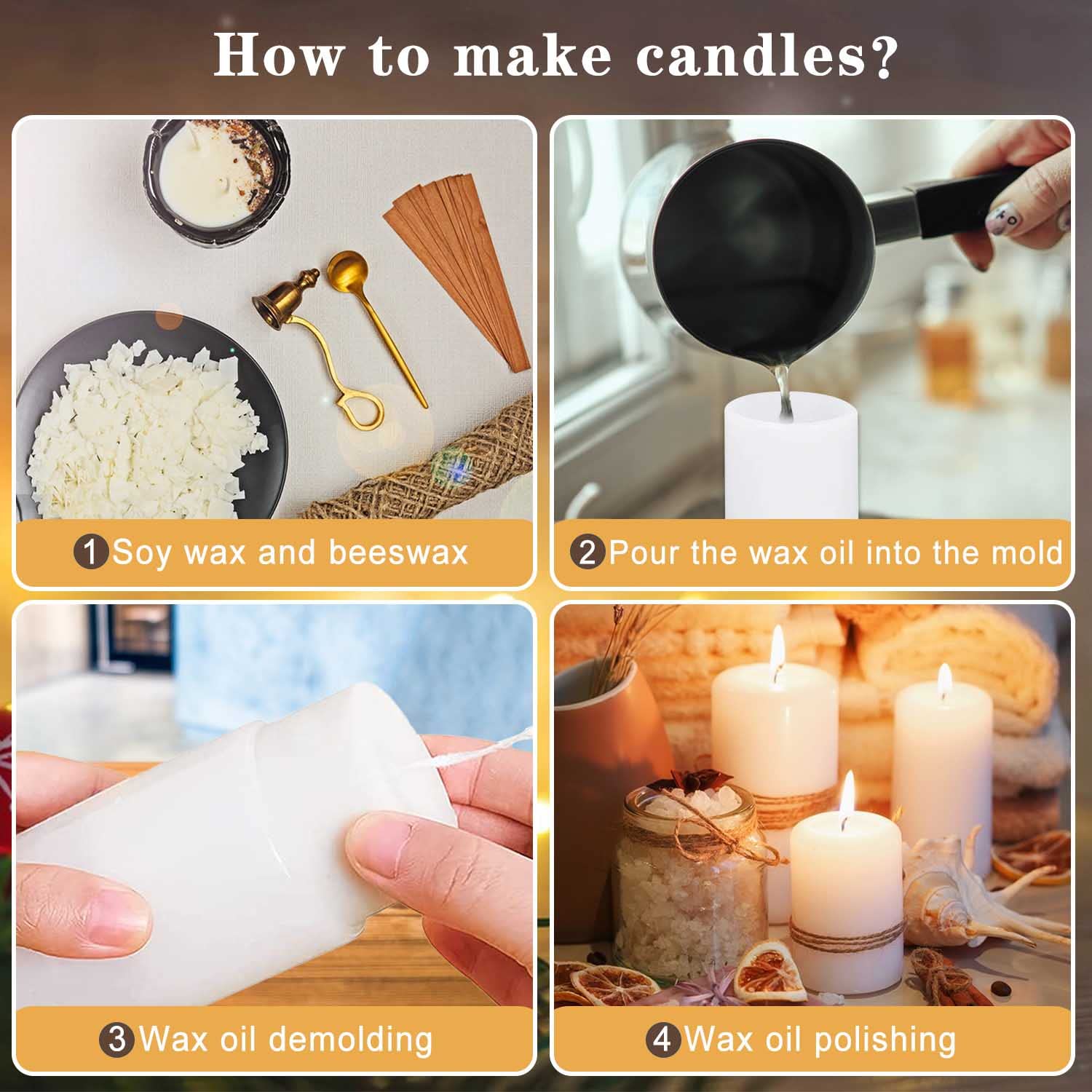 How to make candles?

1 Soy wax and beeswax

2 Pour the wax oil into the mold

3 Wax oil demolding

4 Wax oil polishing