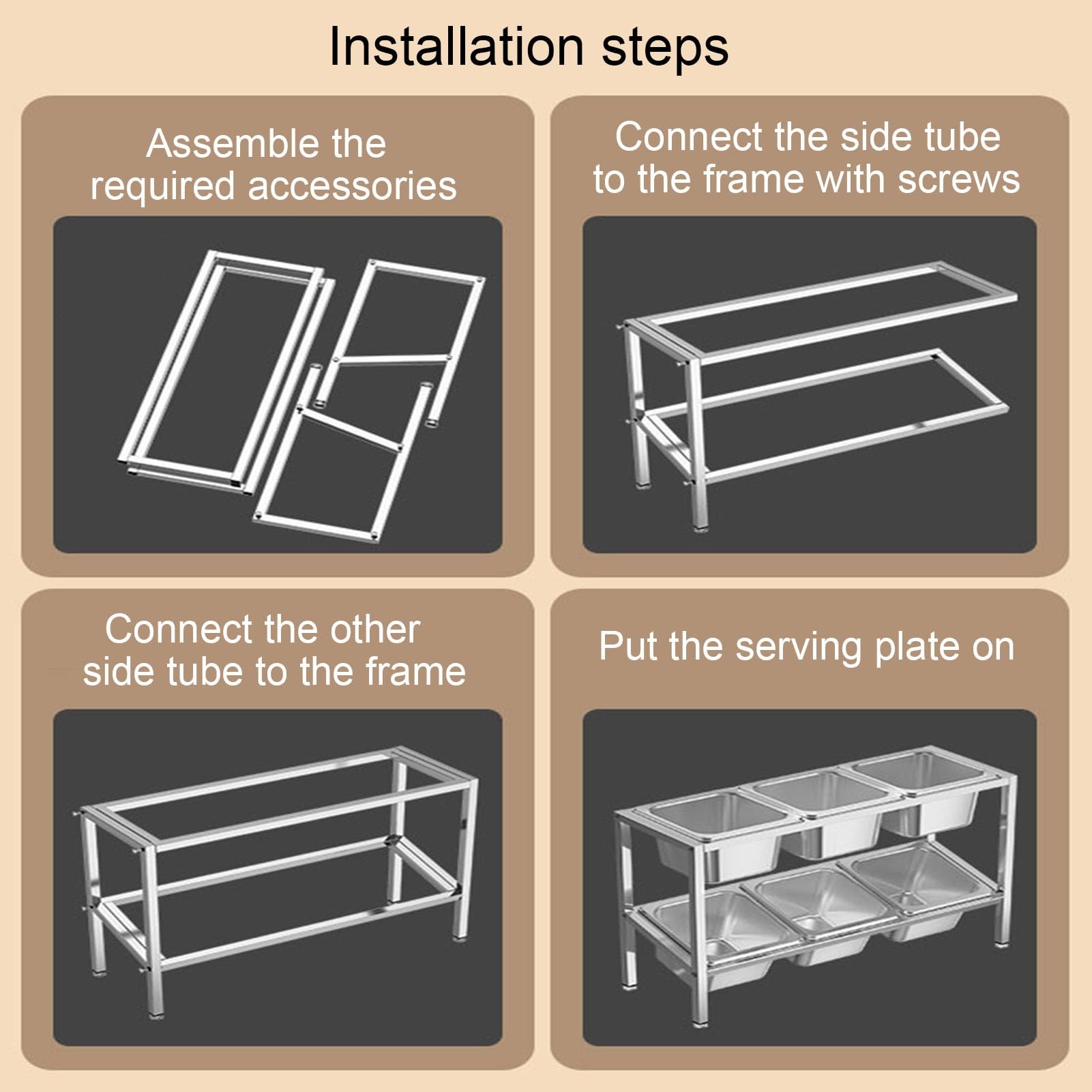 Installation steps

Assemble the required accessories

Connect the side tube to the frame with screws

Connect the other side tube to the frame

Put the serving plate on