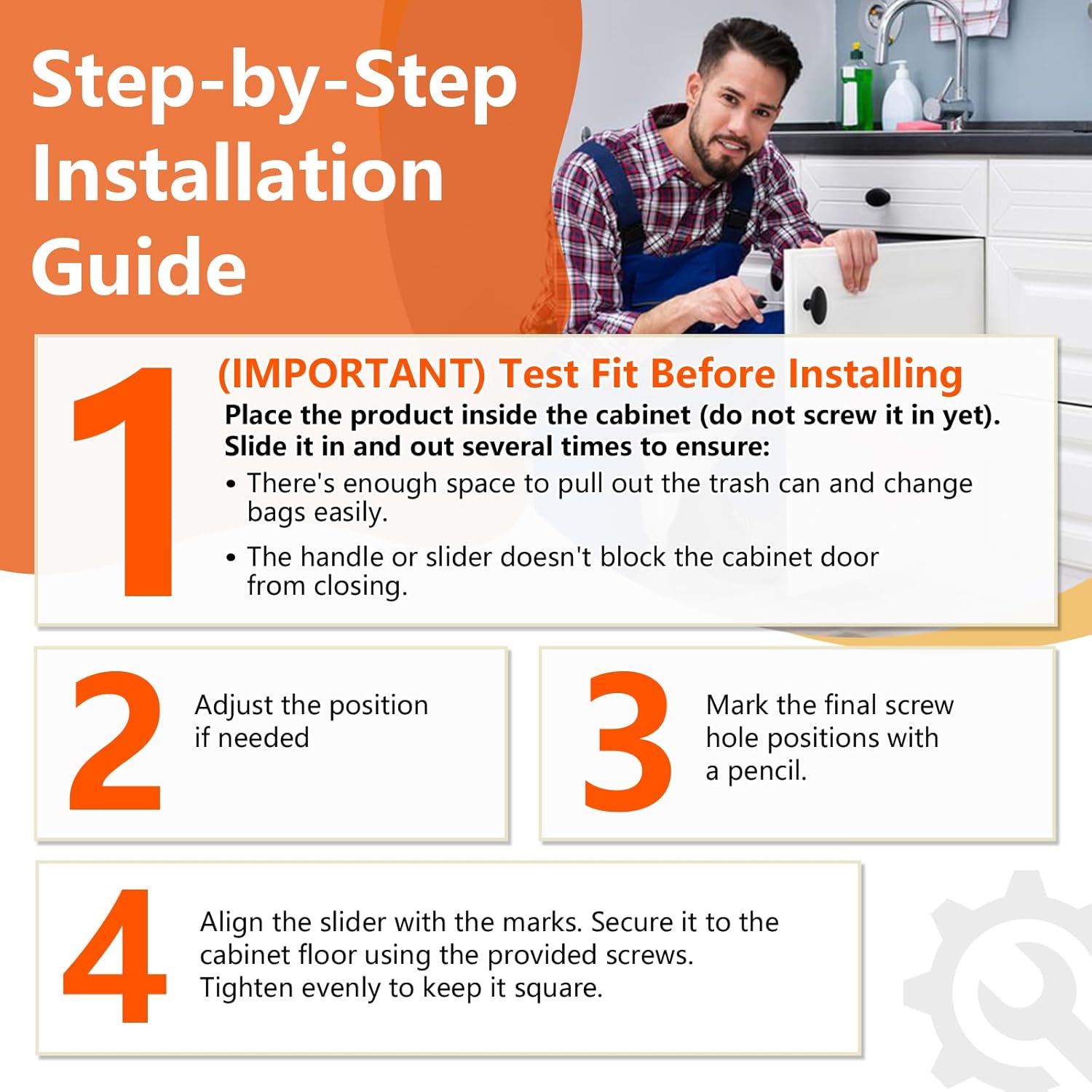 Step-by-Step Installation Guide

1

(IMPORTANT) Test Fit Before Installing

Place the product inside the cabinet (do not screw it in yet). Slide it in and out several times to ensure:

• There's enough space to pull out the trash can and change bags easily.

• The handle or slider doesn't block the cabinet door from closing.

2

Adjust the position if needed

3

Mark the final screw hole positions with a pencil.

4

Align the slider with the marks. Secure it to the cabinet floor using the provided screws. Tighten evenly to keep it square.