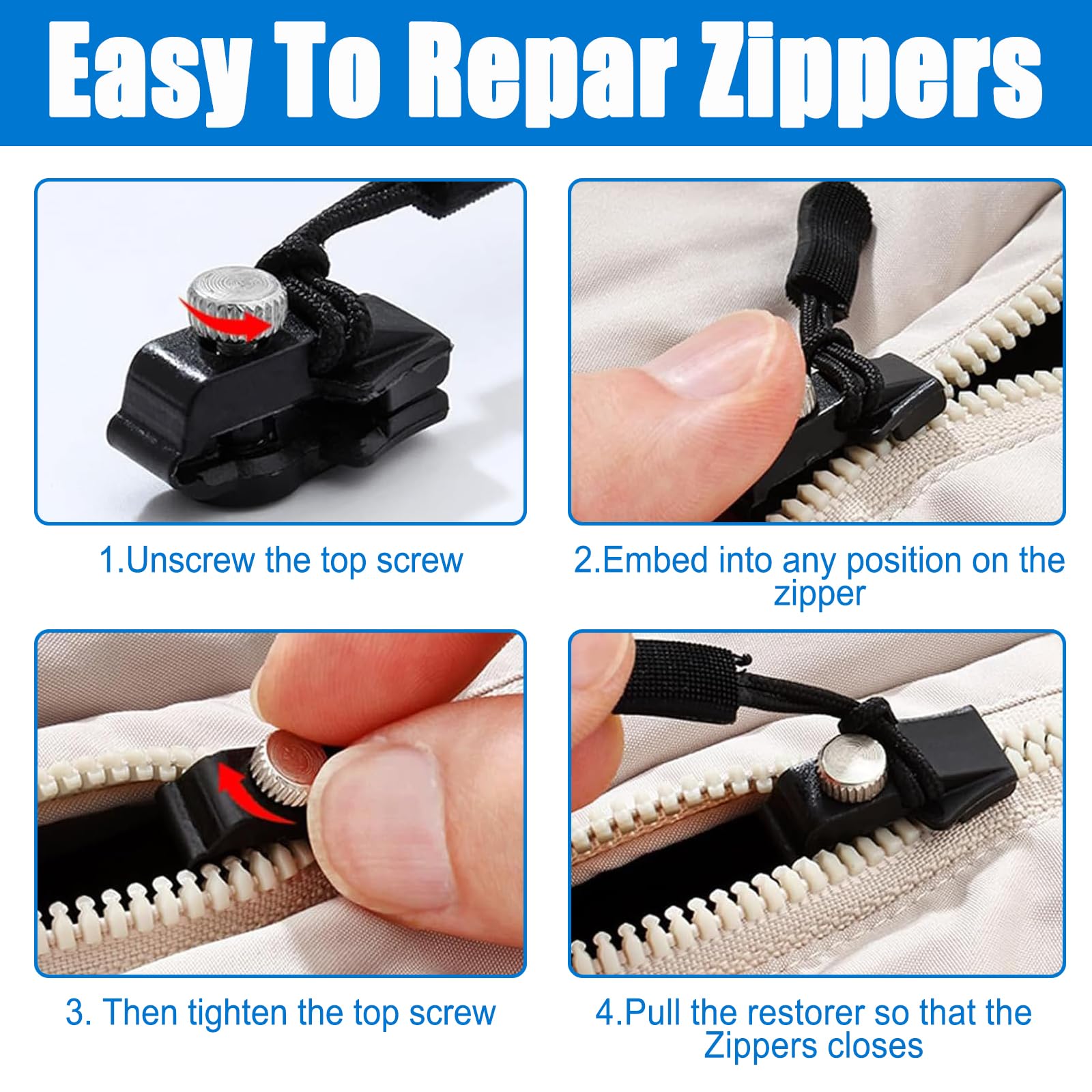 Easy To Repar Zippers

1.Unscrew the top screw

2.Embed into any position on the zipper

3. Then tighten the top screw

4.Pull the restorer so that the Zippers closes