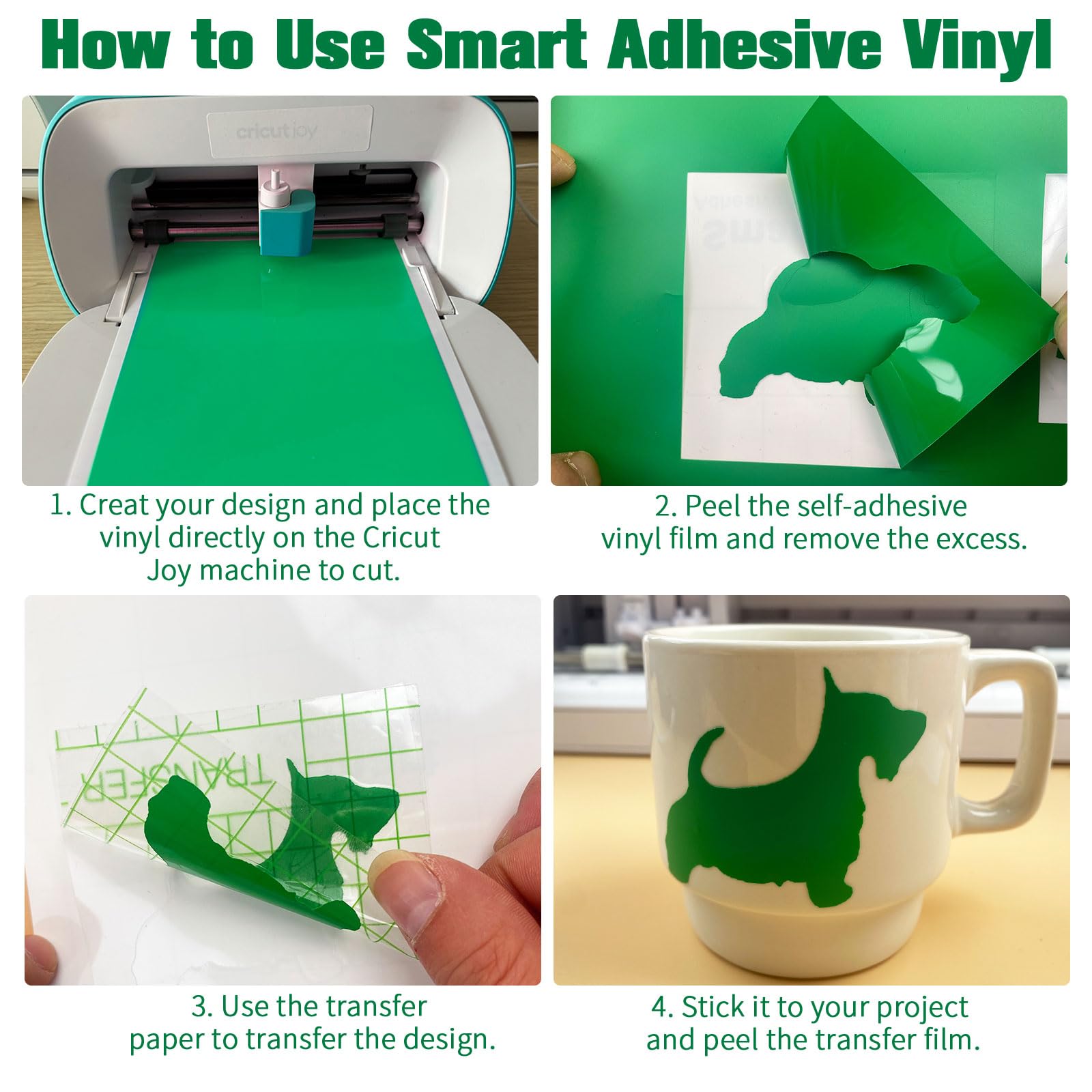 How to Use Smart Adhesive Vinyl

cricut joy

1. Creat your design and place the vinyl directly on the Cricut Joy machine to cut.

2. Peel the self-adhesive vinyl film and remove the excess.

TRANSFER

3. Use the transfer paper to transfer the design.

4. Stick it to your project and peel the transfer film.