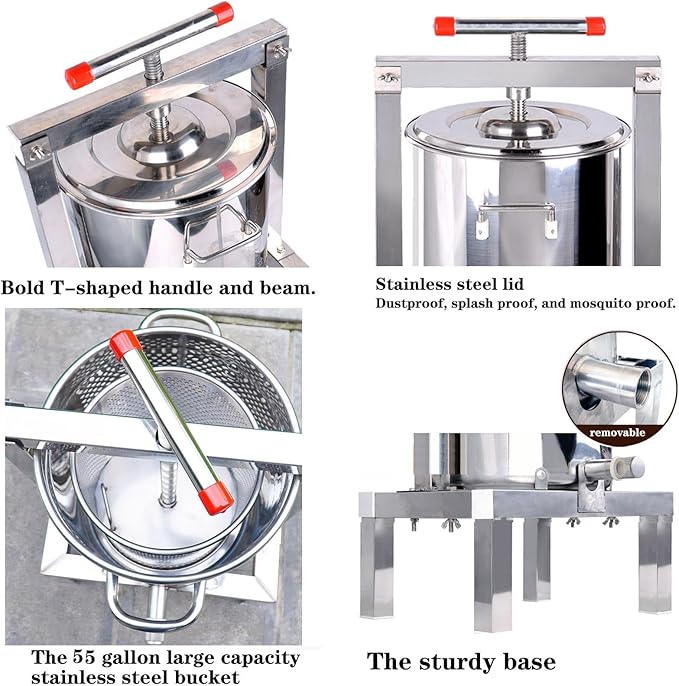 Bold T-shaped handle and beam.

Stainless steel lid
Dustproof, splash proof, and mosquito proof.

removable

The 55 gallon large capacity stainless steel bucket

The sturdy base