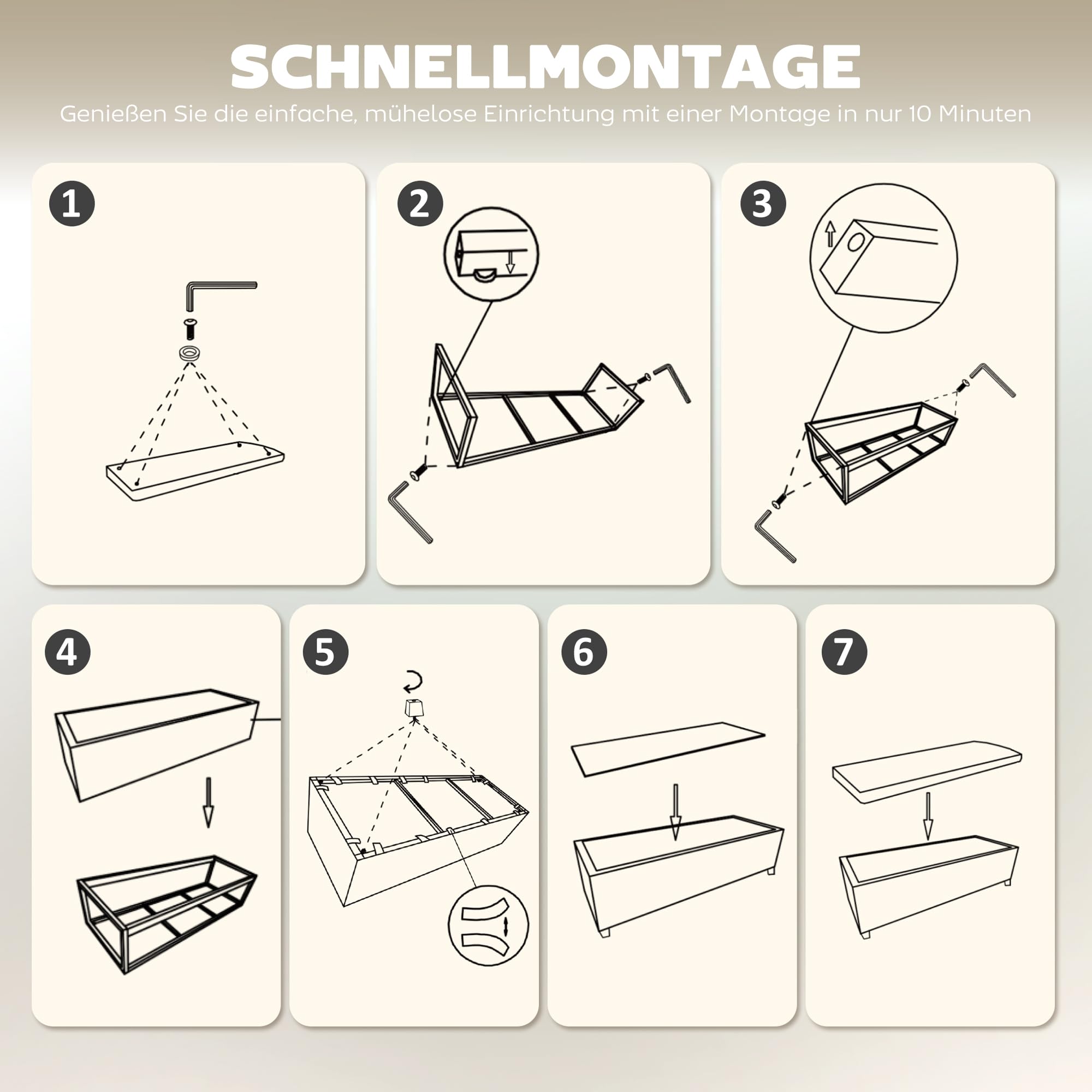 SCHNELLMONTAGE

Genießen Sie die einfache, mühelose Einrichtung mit einer Montage in nur 10 Minuten

1

2

3

4

5

6

7