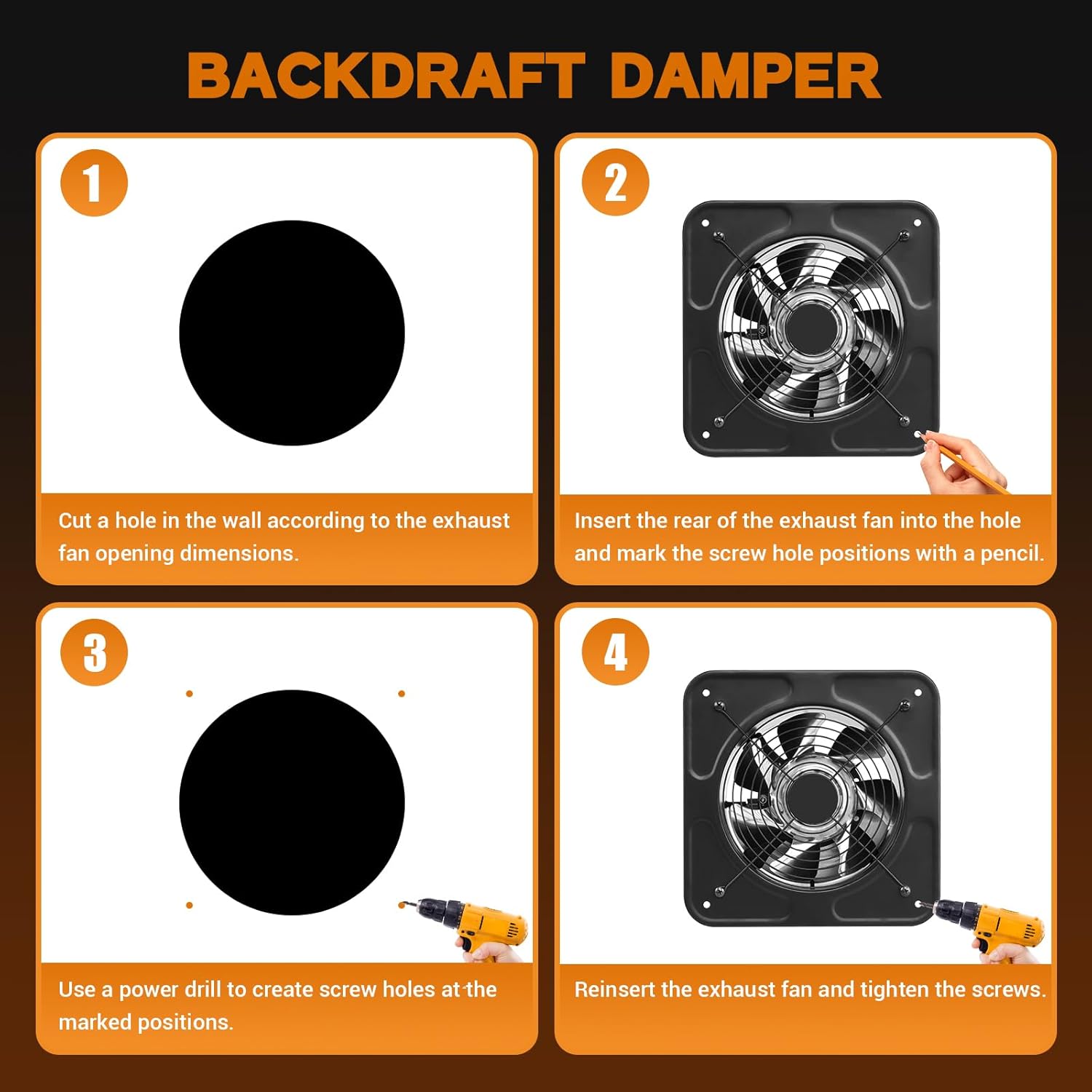 BACKDRAFT DAMPER

1

Cut a hole in the wall according to the exhaust fan opening dimensions.

2

Insert the rear of the exhaust fan into the hole and mark the screw hole positions with a pencil.

3

Use a power drill to create screw holes at the marked positions.

4

Reinsert the exhaust fan and tighten the screws.