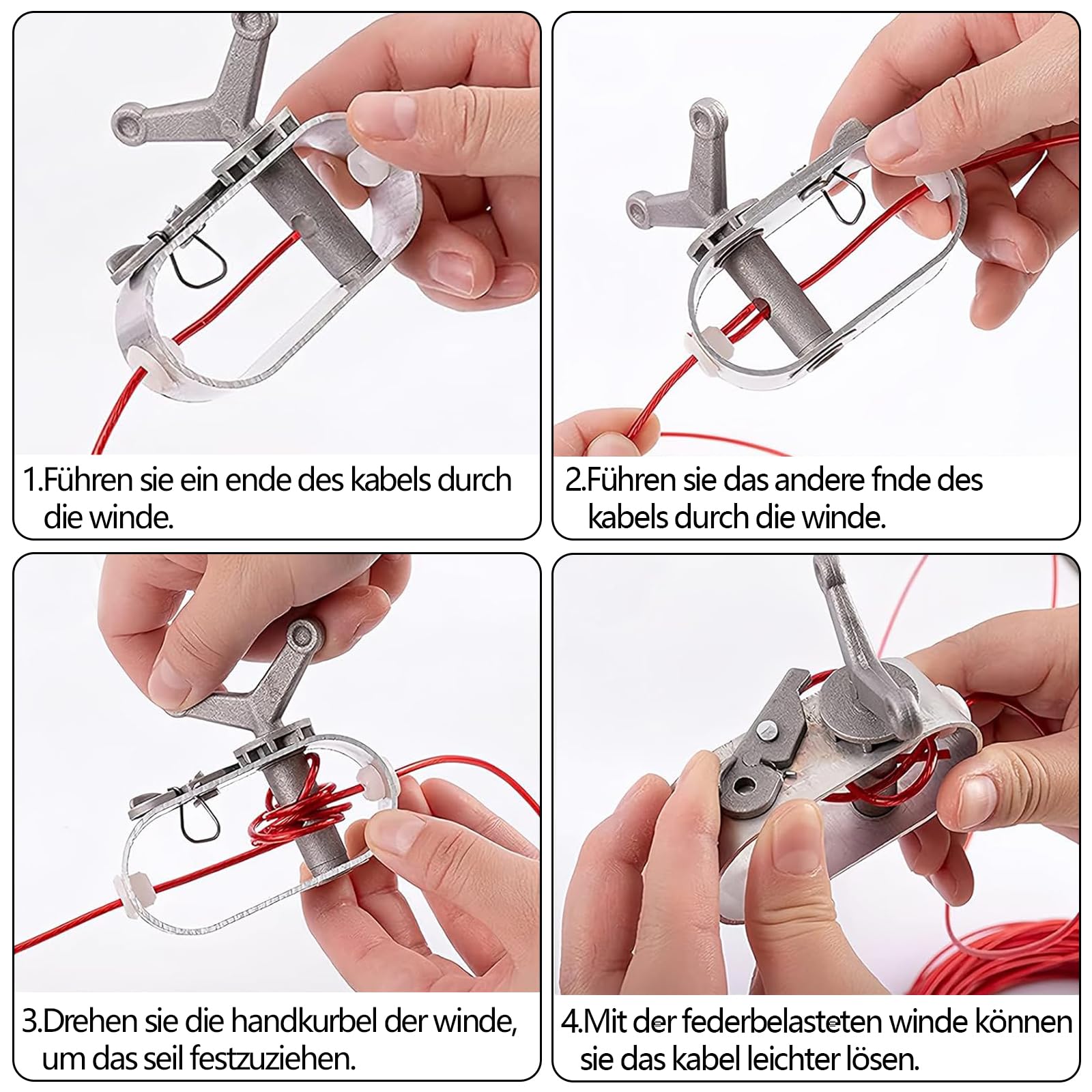 1.Führen sie ein ende des kabels durch die winde.

2.Führen sie das andere fnde des kabels durch die winde.

3.Drehen sie die handkurbel der winde, um das seil festzuziehen.

4.Mit der federbelasteten winde können sie das kabel leichter lösen.