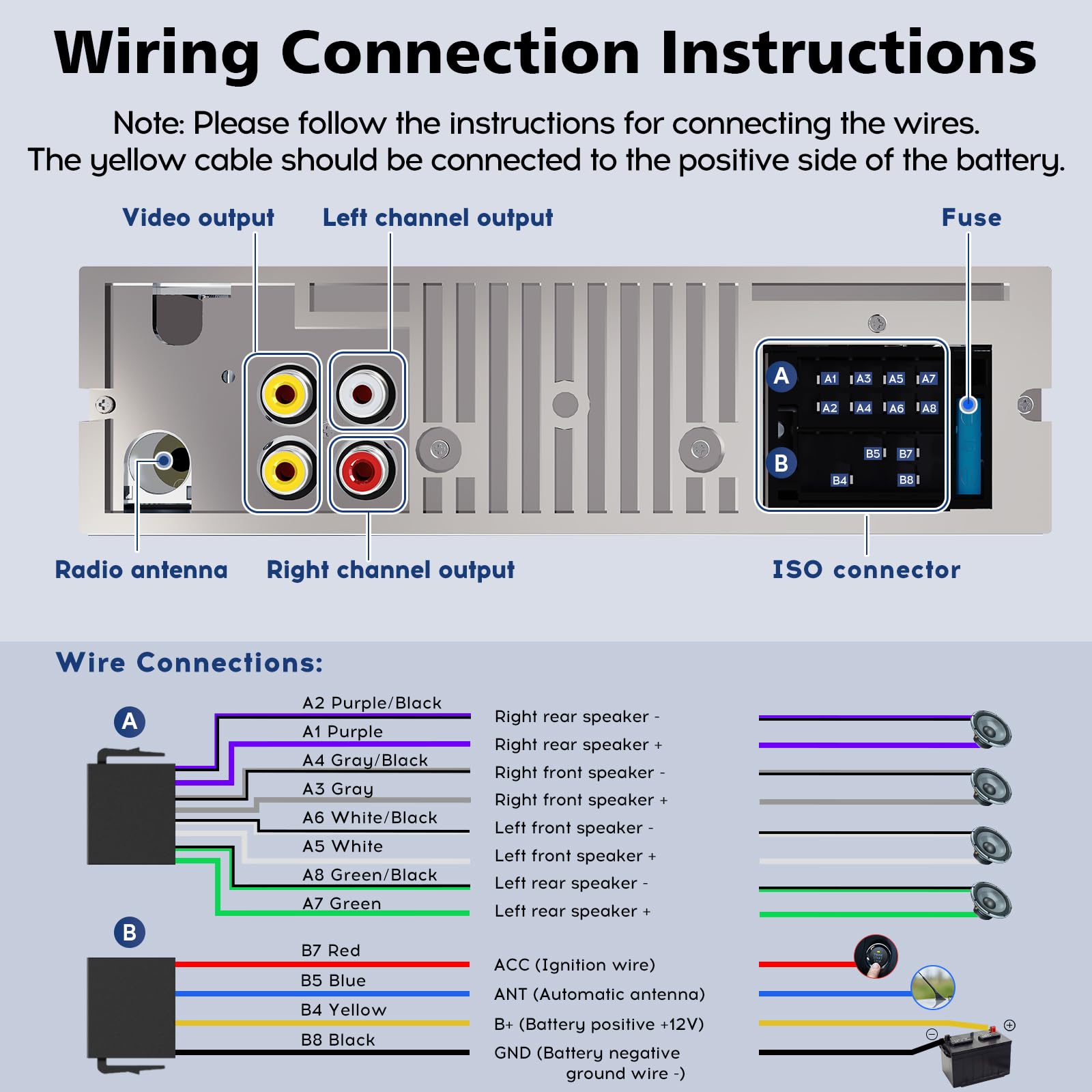 Wiring Connection Instructions

Note: Please follow the instructions for connecting the wires. The yellow cable should be connected to the positive side of the battery.

Video output

Left channel output

Fuse

A

A1 A3 A5 A7

A2 A4 A6 A8

B

B5 B7

B4 B8

Radio antenna

Right channel output

ISO connector

Wire Connections:

A

A2 Purple/Black
A1 Purple
A4 Gray/Black
A3 Gray
A6 White/Black
A5 White
A8 Green/Black
A7 Green

Right rear speaker -
Right rear speaker +
Right front speaker -
Right front speaker +
Left front speaker -
Left front speaker +
Left rear speaker -
Left rear speaker +

B

B7 Red
B5 Blue
B4 Yellow
B8 Black

ACC (Ignition wire)
ANT (Automatic antenna)
B+ (Battery positive +12V)
GND (Battery negative ground wire -)