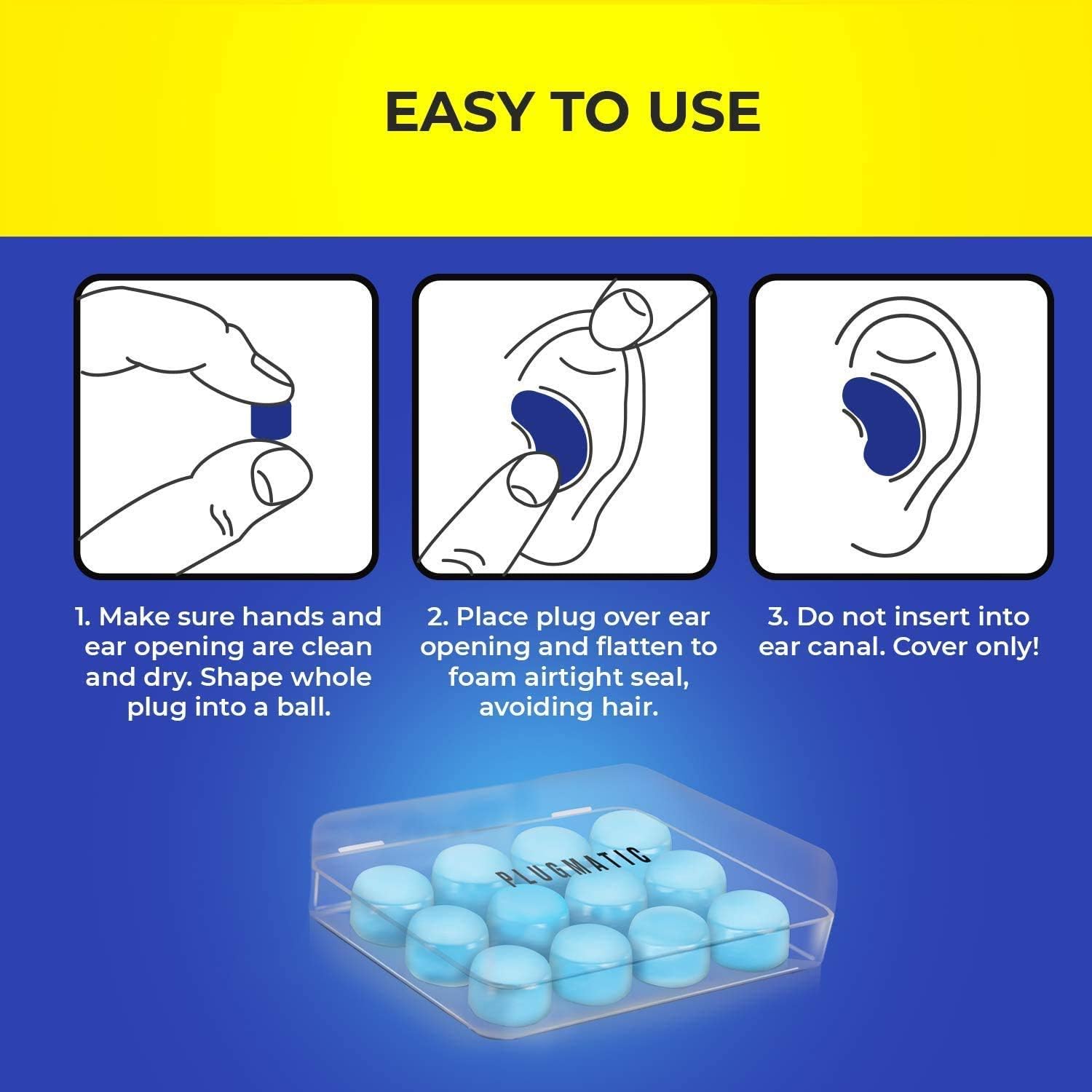 EASY TO USE

1. Make sure hands and ear opening are clean and dry. Shape whole plug into a ball.

2. Place plug over ear opening and flatten to foam airtight seal, avoiding hair.

3. Do not insert into ear canal. Cover only!

PLUGMATIC