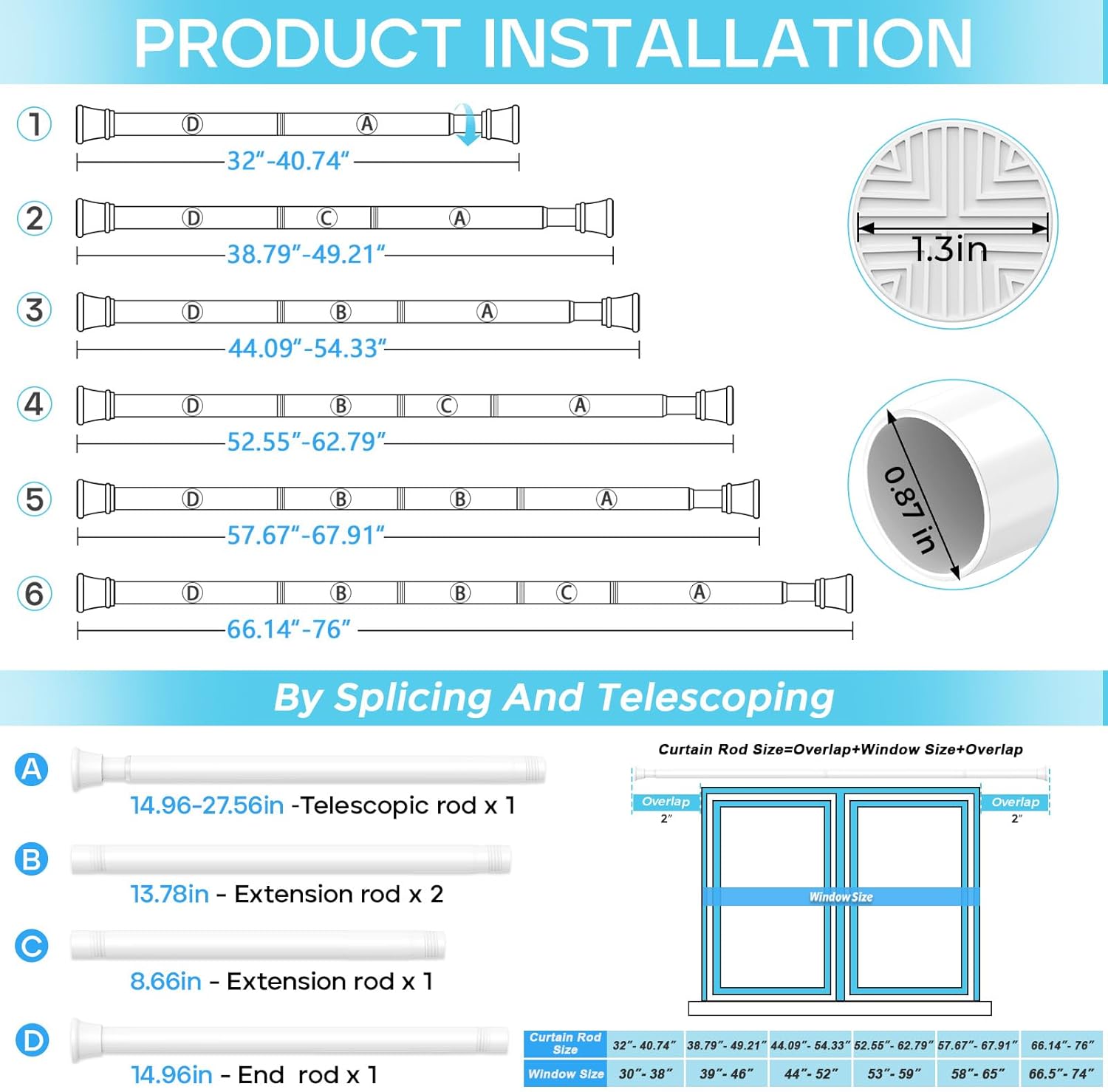 PRODUCT INSTALLATION

1
D A
32"-40.74"

2
D C A
38.79"-49.21"

3
D B A
44.09"-54.33"

4
D B C A
52.55"-62.79"

5
D B B A
57.67"-67.91"

6
D B B C A
66.14"-76"

1.3in

0.87 in

By Splicing And Telescoping

A
14.96-27.56in -Telescopic rod x 1

B
13.78in - Extension rod x 2

C
8.66in - Extension rod x 1

D
14.96in - End rod x 1

Curtain Rod Size=Overlap+Window Size+Overlap

Overlap
2"

Overlap
2"

Window Size

| Curtain Rod Size | 32"- 40.74" | 38.79"- 49.21" | 44.09"- 54.33" | 52.55"- 62.79" | 57.67"- 67.91" | 66.14"- 76" |
|---|---|---|---|---|---|---|
| Window Size | 30"- 38" | 39"- 46" | 44"- 52" | 53"- 59" | 58"- 65" | 66.5"- 74" |