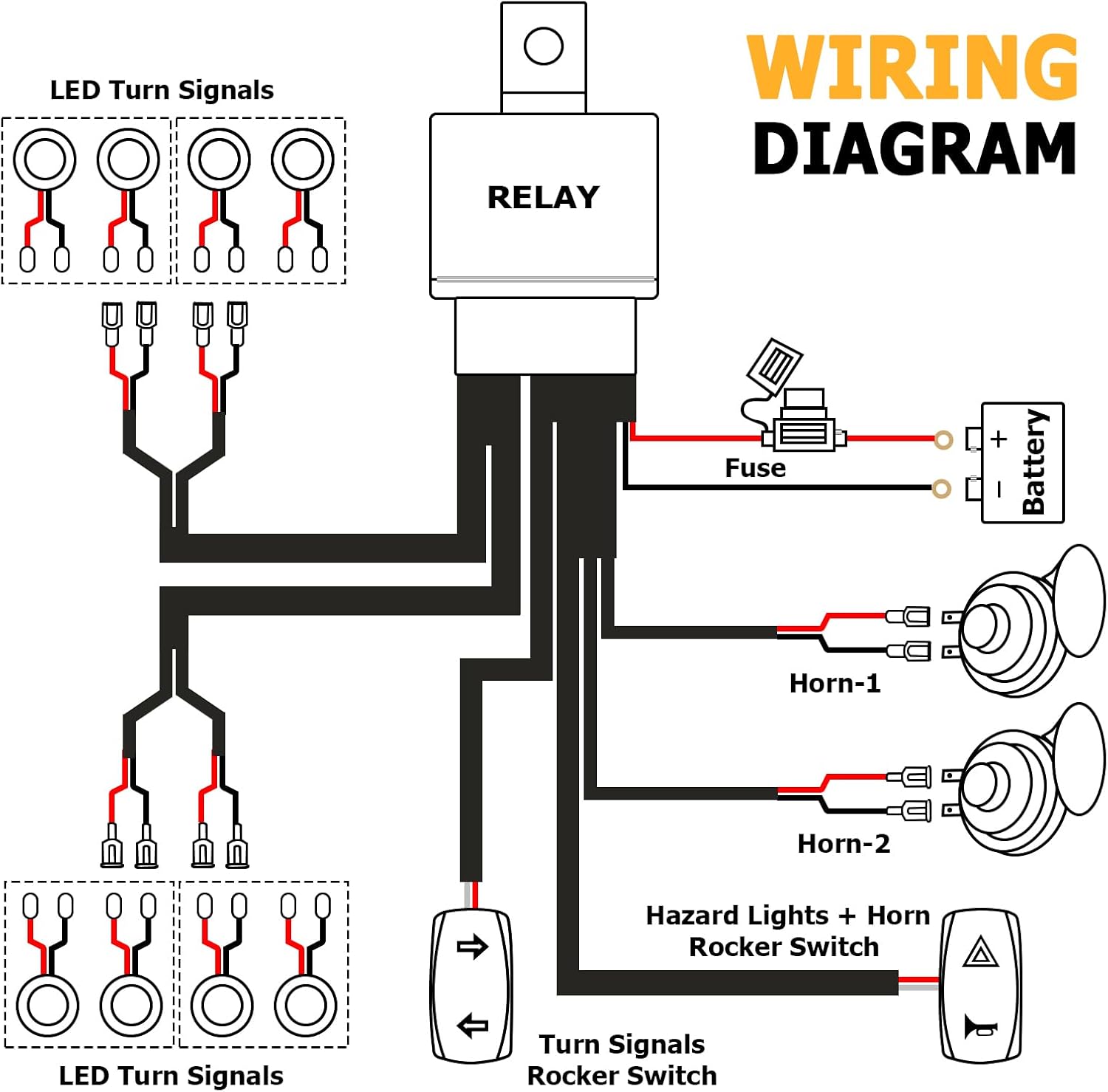 WIRING DIAGRAM

LED Turn Signals

RELAY

Fuse

+

−

Battery

Horn-1

Horn-2

Hazard Lights + Horn Rocker Switch

Turn Signals Rocker Switch

LED Turn Signals