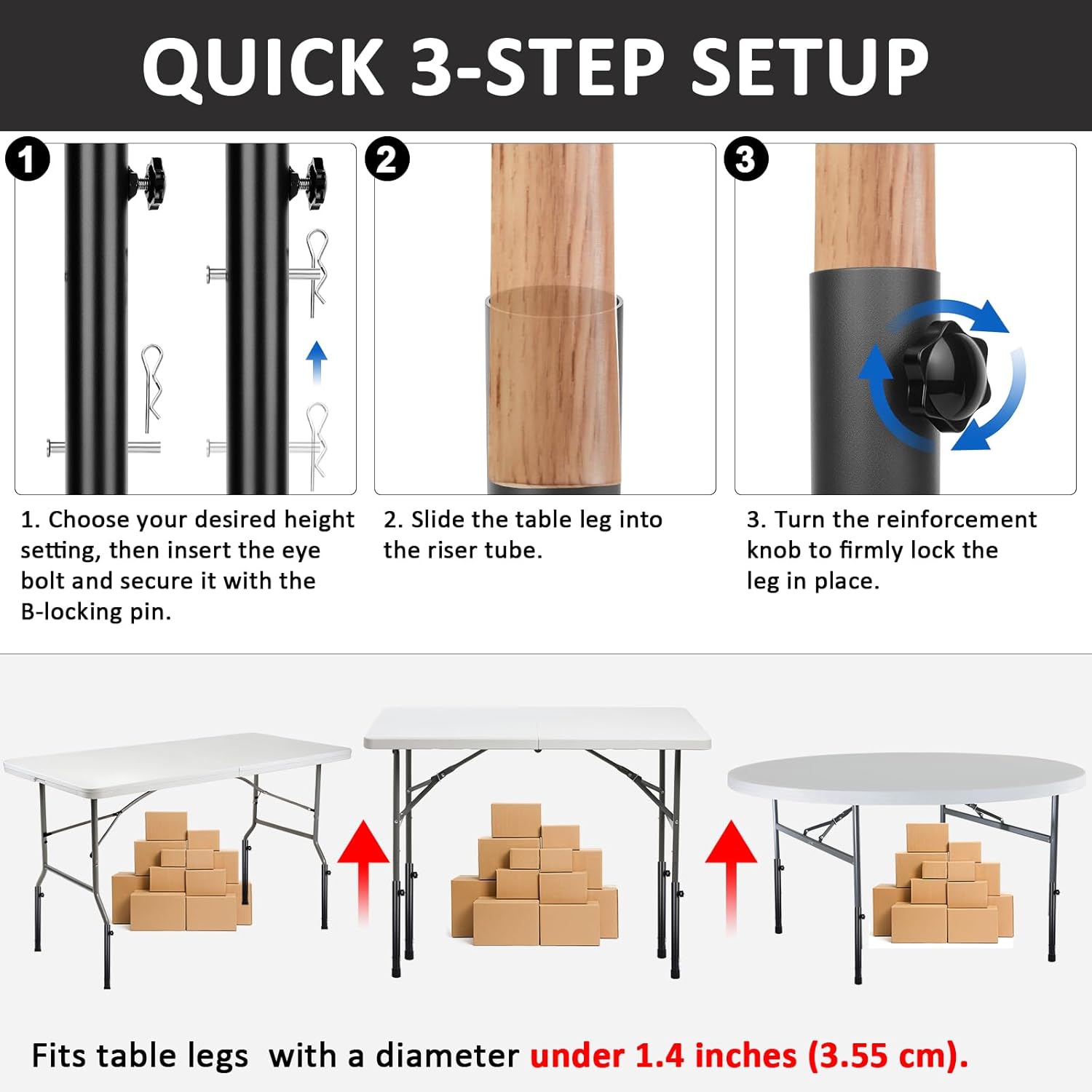 QUICK 3-STEP SETUP

1

2

3

1. Choose your desired height setting, then insert the eye bolt and secure it with the B-locking pin.

2. Slide the table leg into the riser tube.

3. Turn the reinforcement knob to firmly lock the leg in place.

Fits table legs with a diameter under 1.4 inches (3.55 cm).