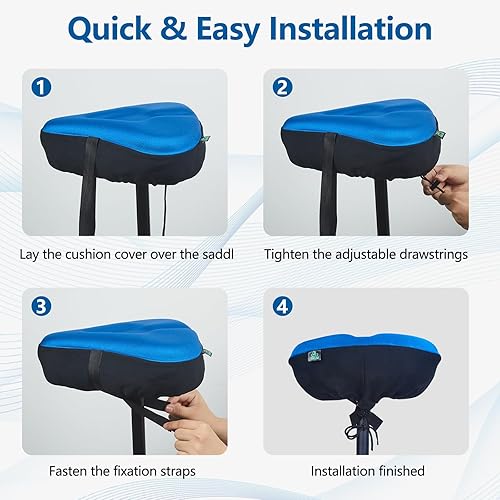 Quick & Easy Installation

1

Lay the cushion cover over the saddl

2

Tighten the adjustable drawstrings

3

Fasten the fixation straps

4

Installation finished