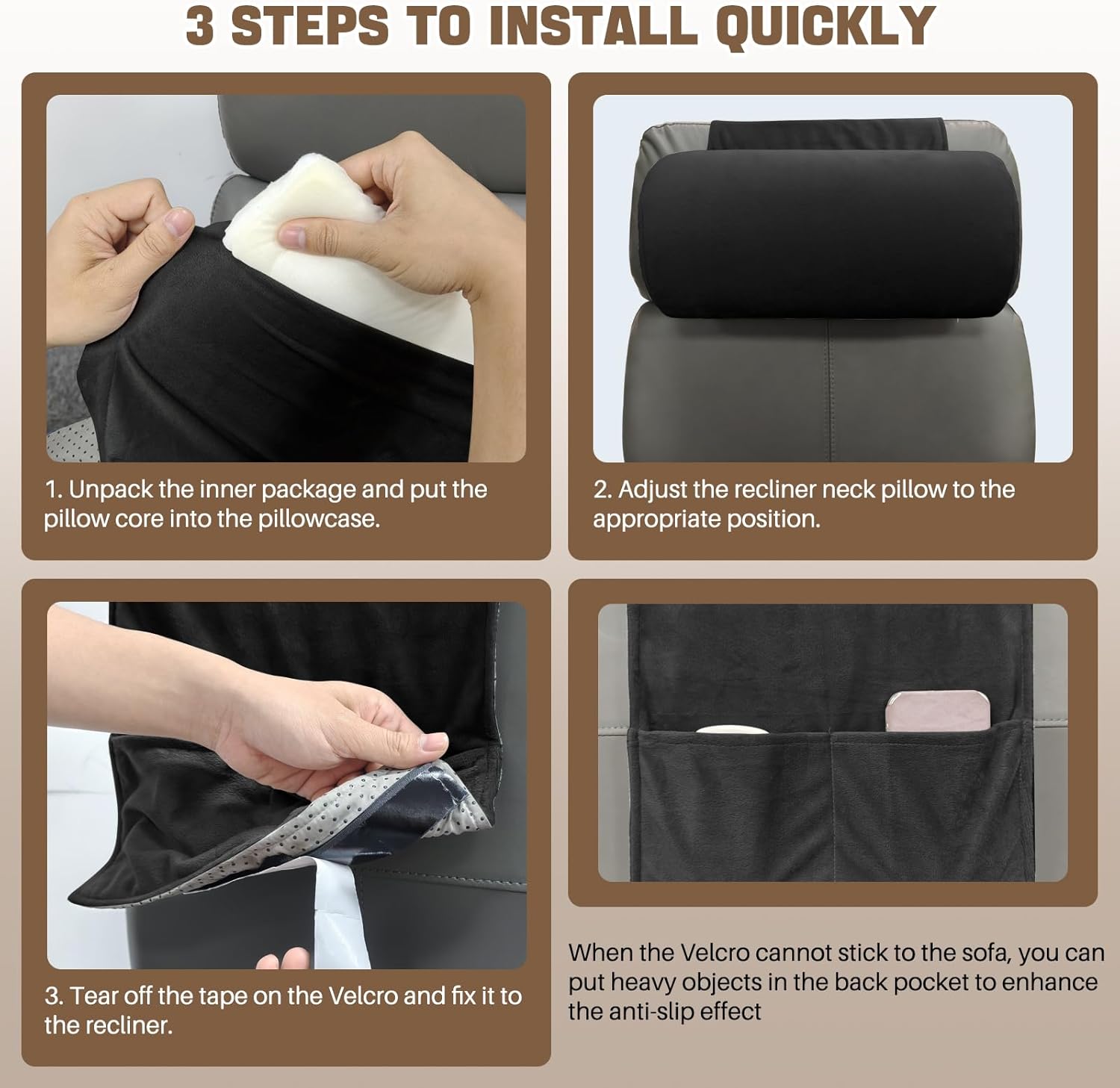 3 STEPS TO INSTALL QUICKLY

1. Unpack the inner package and put the pillow core into the pillowcase.

2. Adjust the recliner neck pillow to the appropriate position.

3. Tear off the tape on the Velcro and fix it to the recliner.

When the Velcro cannot stick to the sofa, you can put heavy objects in the back pocket to enhance the anti-slip effect