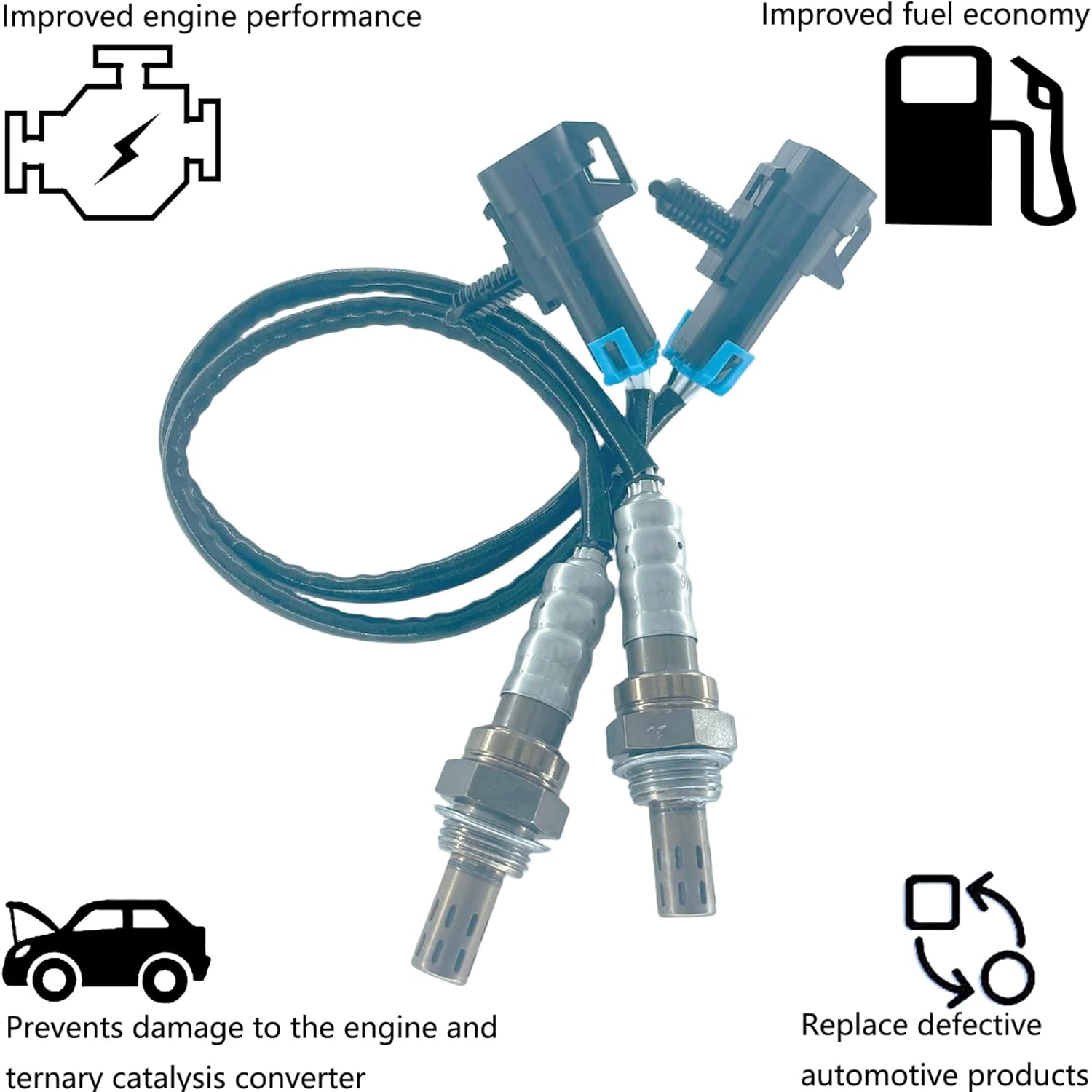 Improved engine performance

Improved fuel economy

Prevents damage to the engine and ternary catalysis converter

Replace defective automotive products