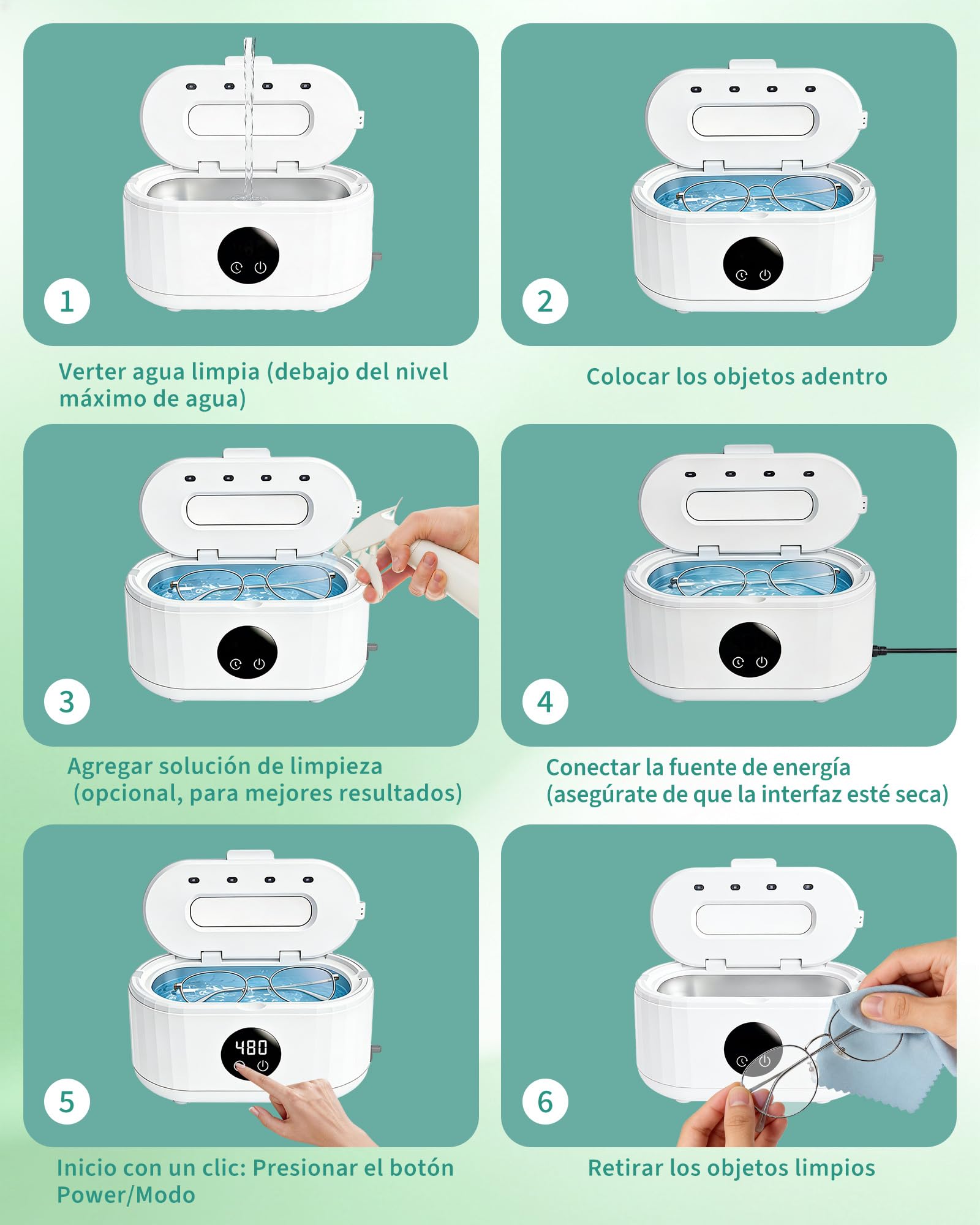 1

Verter agua limpia (debajo del nivel máximo de agua)

2

Colocar los objetos adentro

3

Agregar solución de limpieza (opcional, para mejores resultados)

4

Conectar la fuente de energía (asegúrate de que la interfaz esté seca)

480

5

Inicio con un clic: Presionar el botón Power/Modo

6

Retirar los objetos limpios