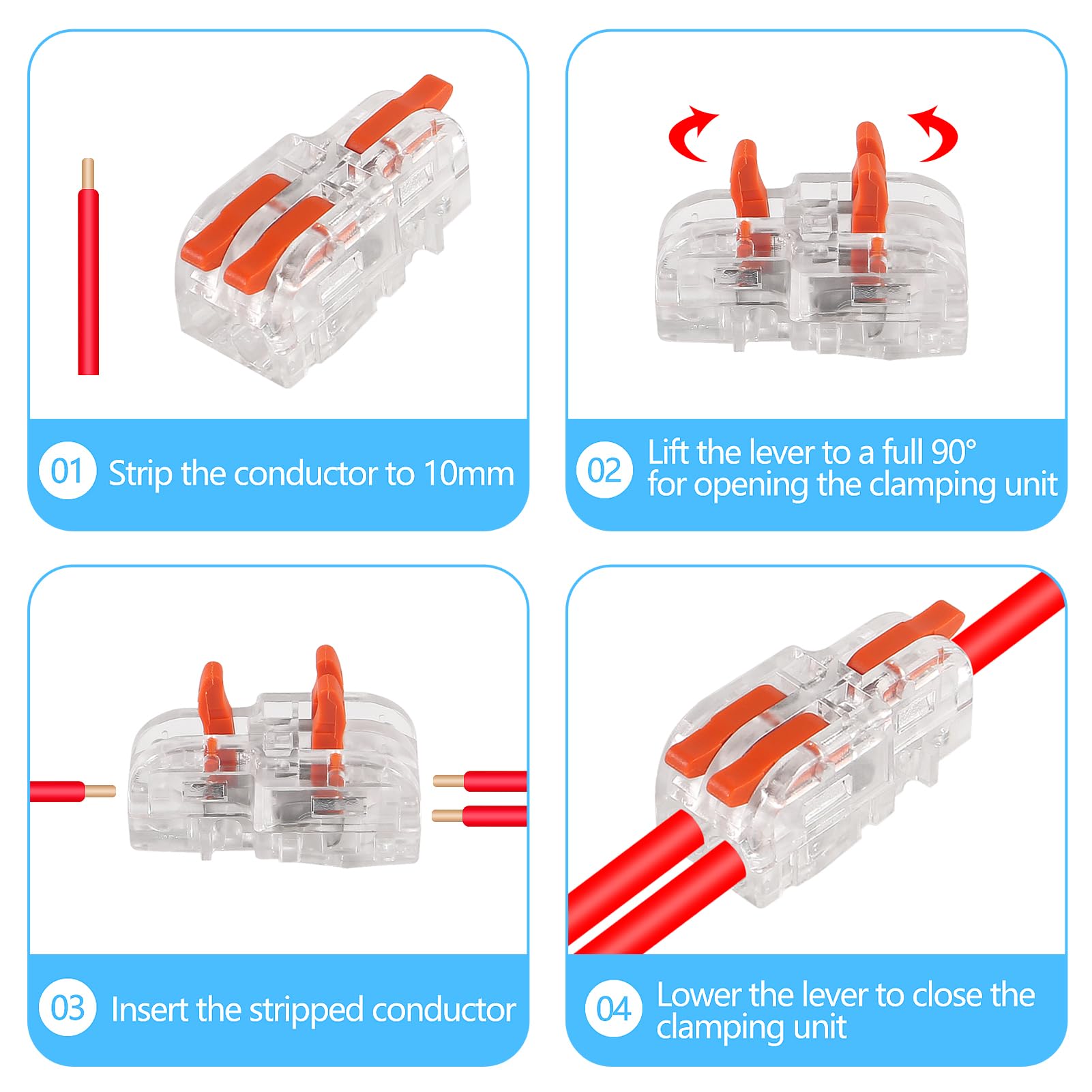 01 Strip the conductor to 10mm

02 Lift the lever to a full 90° for opening the clamping unit

03 Insert the stripped conductor

04 Lower the lever to close the clamping unit