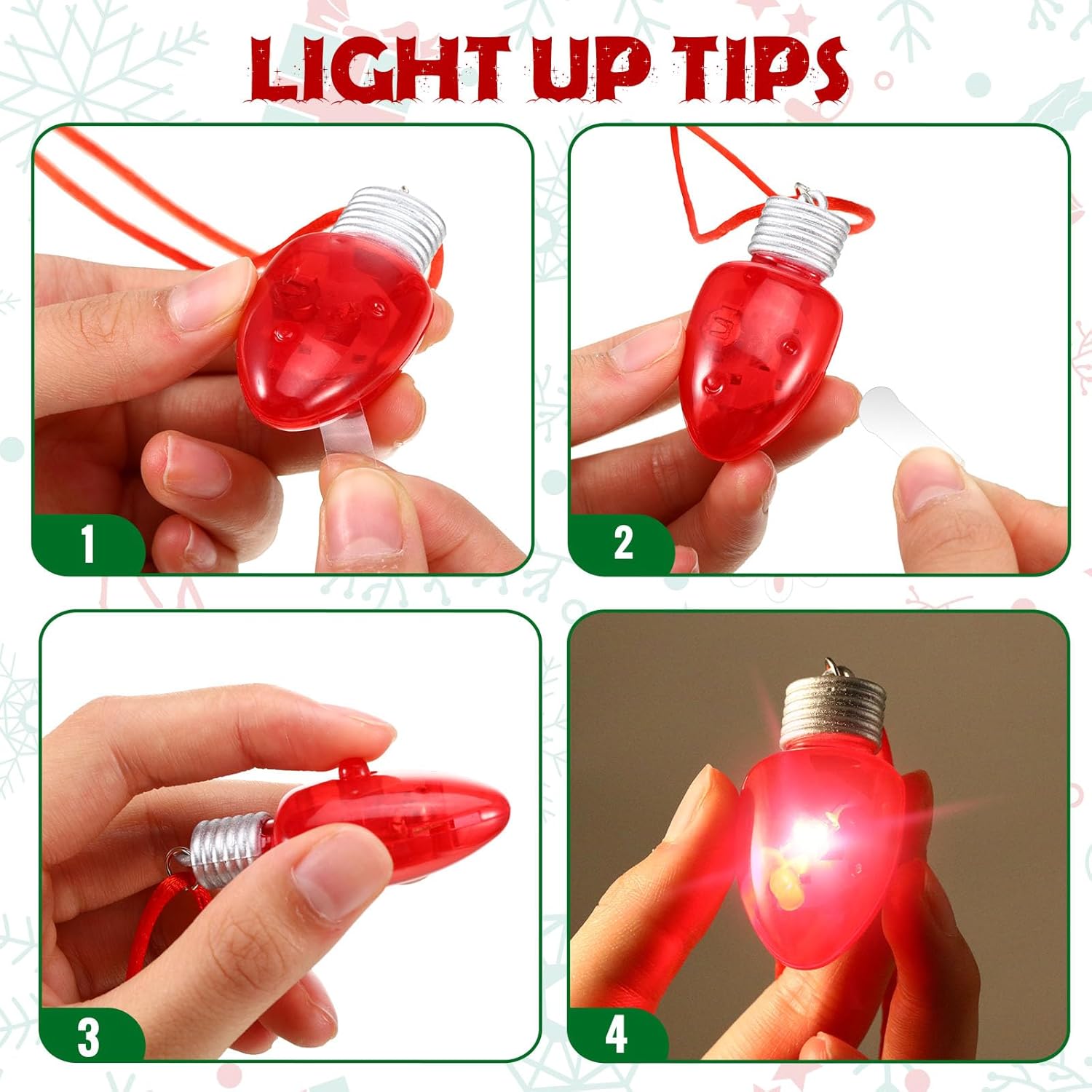 LIGHT UP TIPS

1

2

3

4