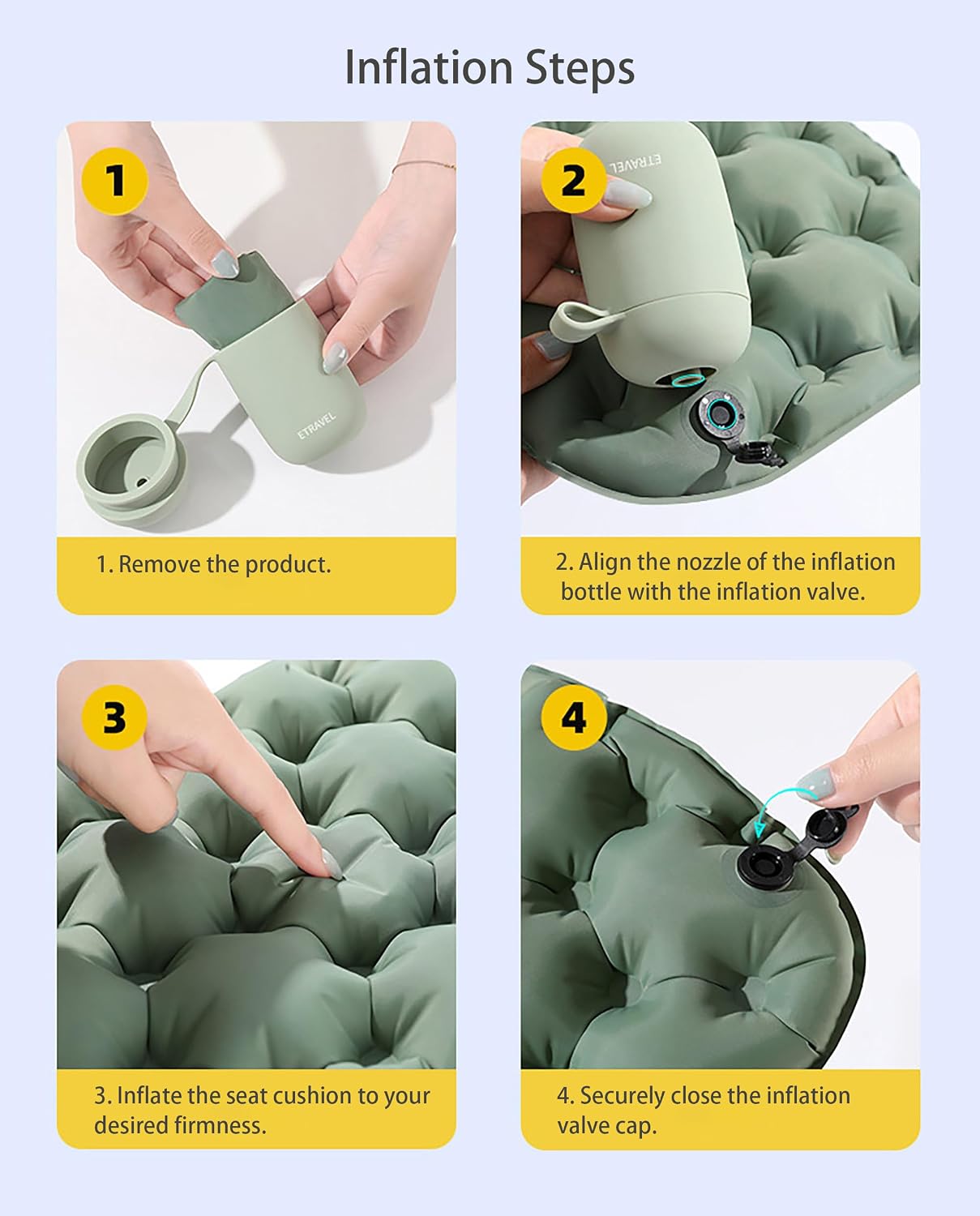 Inflation Steps

1

ETRAVEL

1. Remove the product.

2

ETRAVEL

2. Align the nozzle of the inflation bottle with the inflation valve.

3

3. Inflate the seat cushion to your desired firmness.

4

4. Securely close the inflation valve cap.