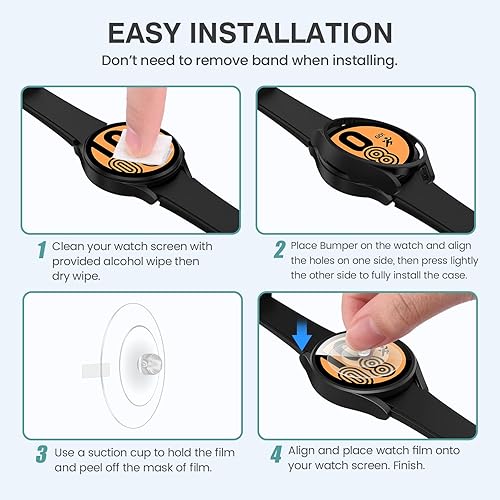 EASY INSTALLATION

Don't need to remove band when installing.

1 Clean your watch screen with provided alcohol wipe then dry wipe.

2 Place Bumper on the watch and align the holes on one side, then press lightly the other side to fully install the case.

3 Use a suction cup to hold the film and peel off the mask of film.

4 Align and place watch film onto your watch screen. Finish.