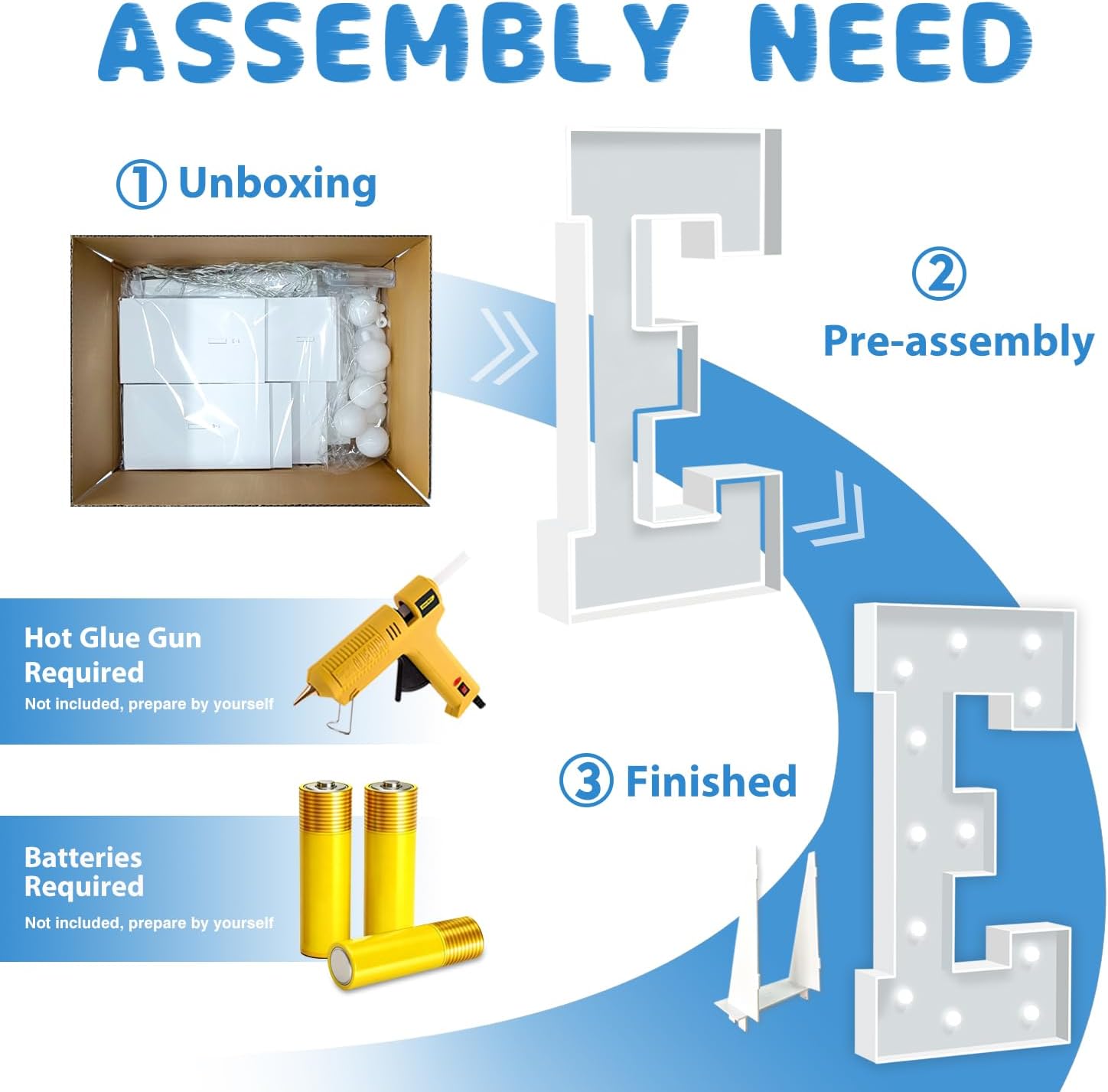 ASSEMBLY NEED

① Unboxing

② Pre-assembly

Hot Glue Gun Required
Not included, prepare by yourself

③ Finished

Batteries Required
Not included, prepare by yourself